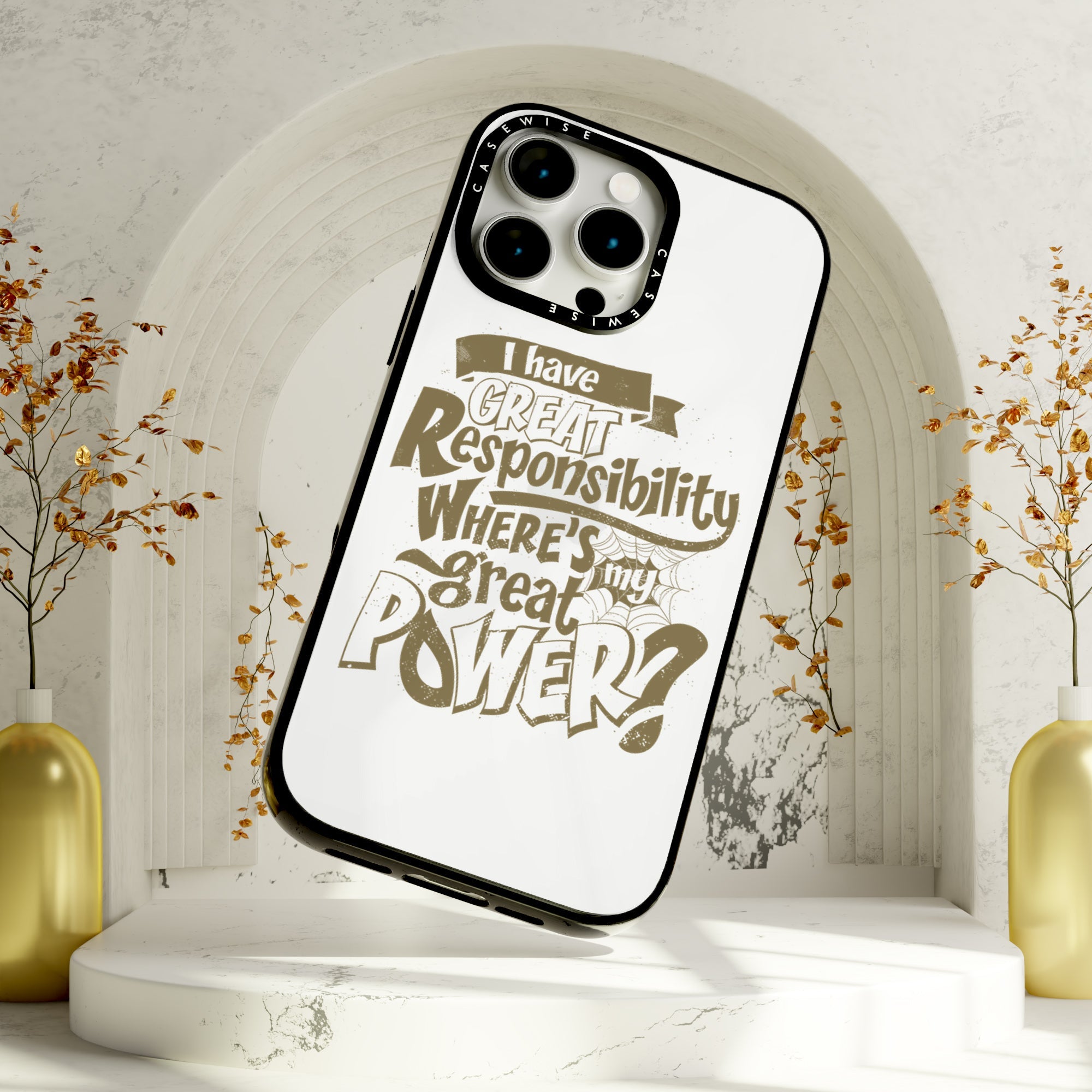 CASEWISE
CASEWISE

I have
GREAT
Responsibility
WHERE'S my
great
POWER?