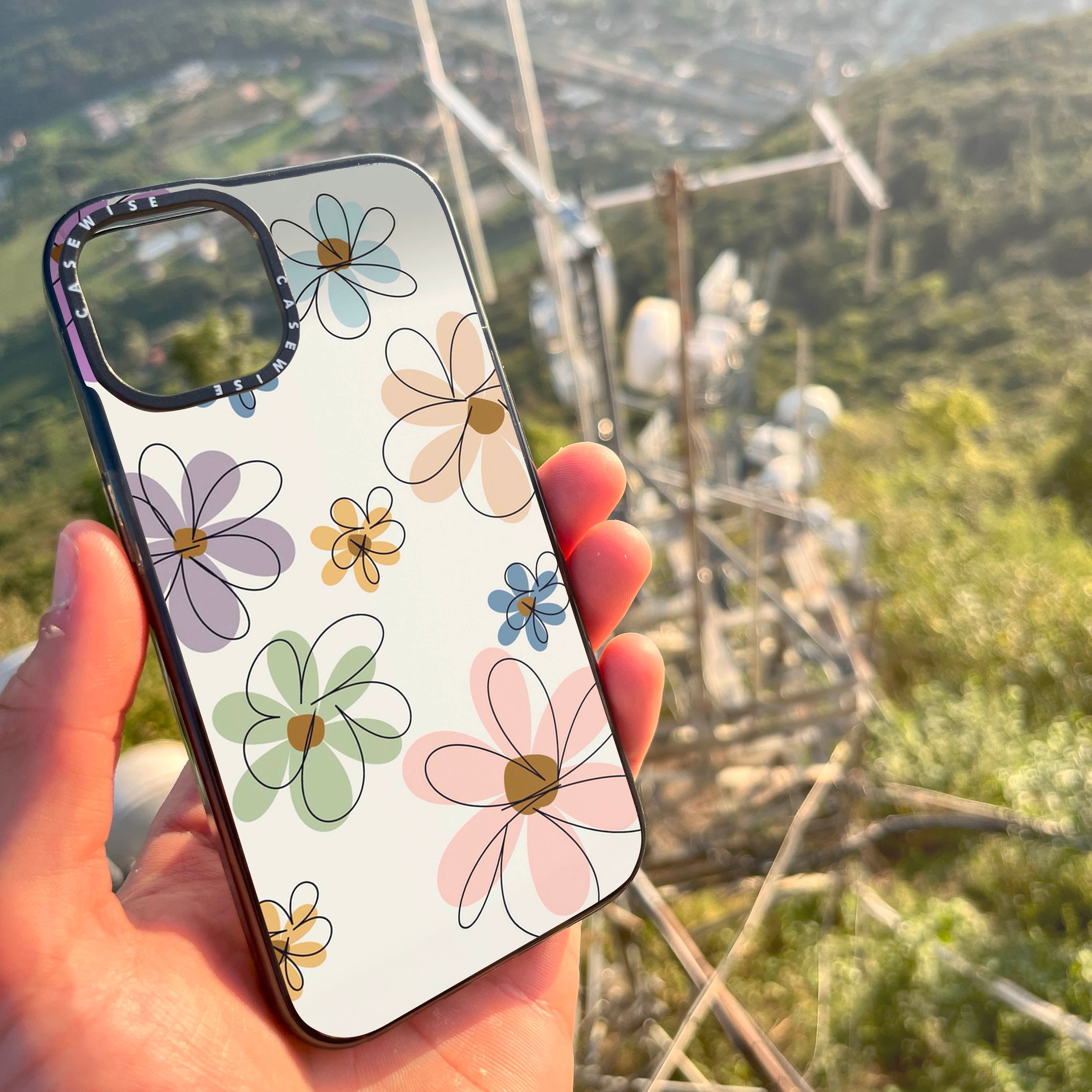 CASEWISE CASEWISE