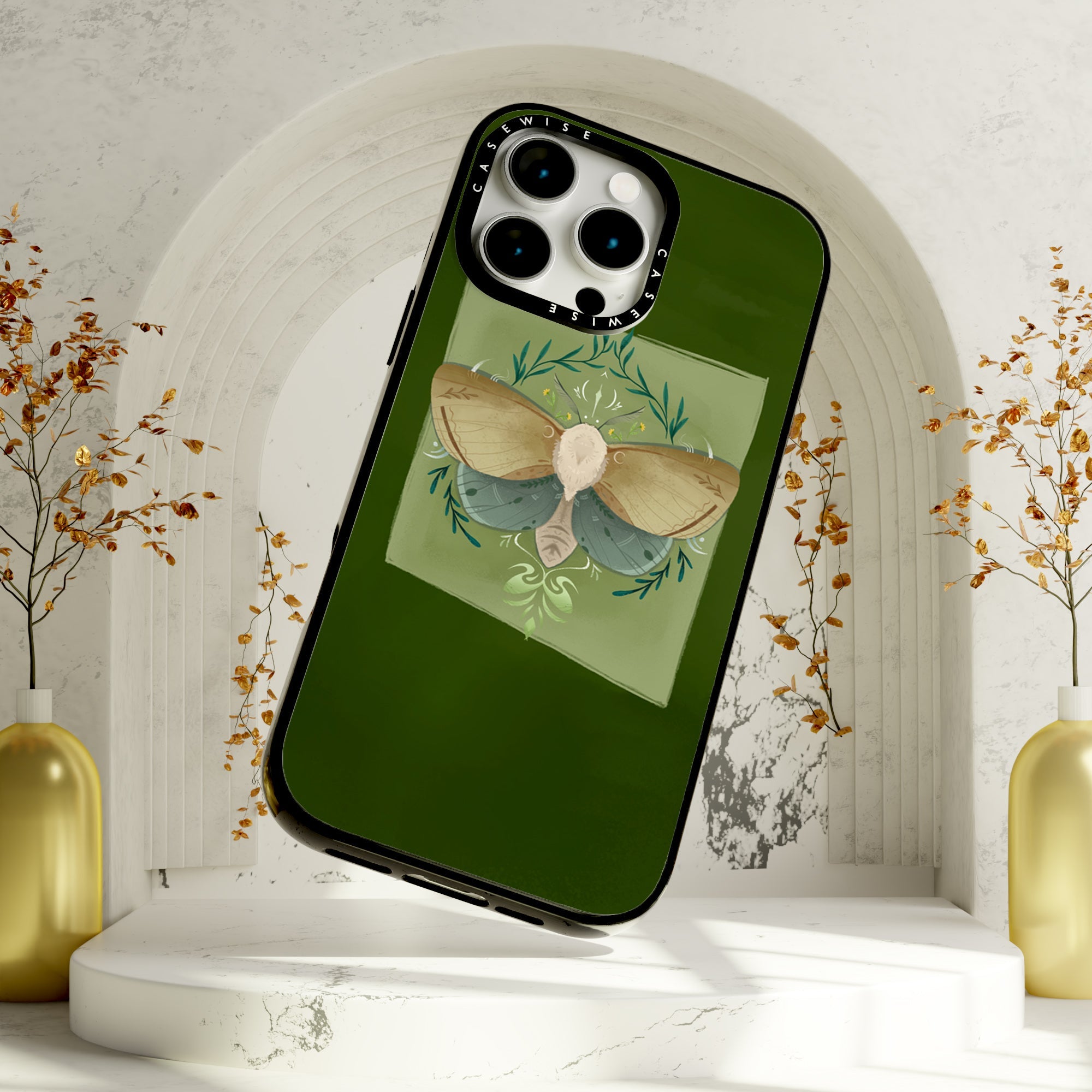 CASEWISE CASEWISE