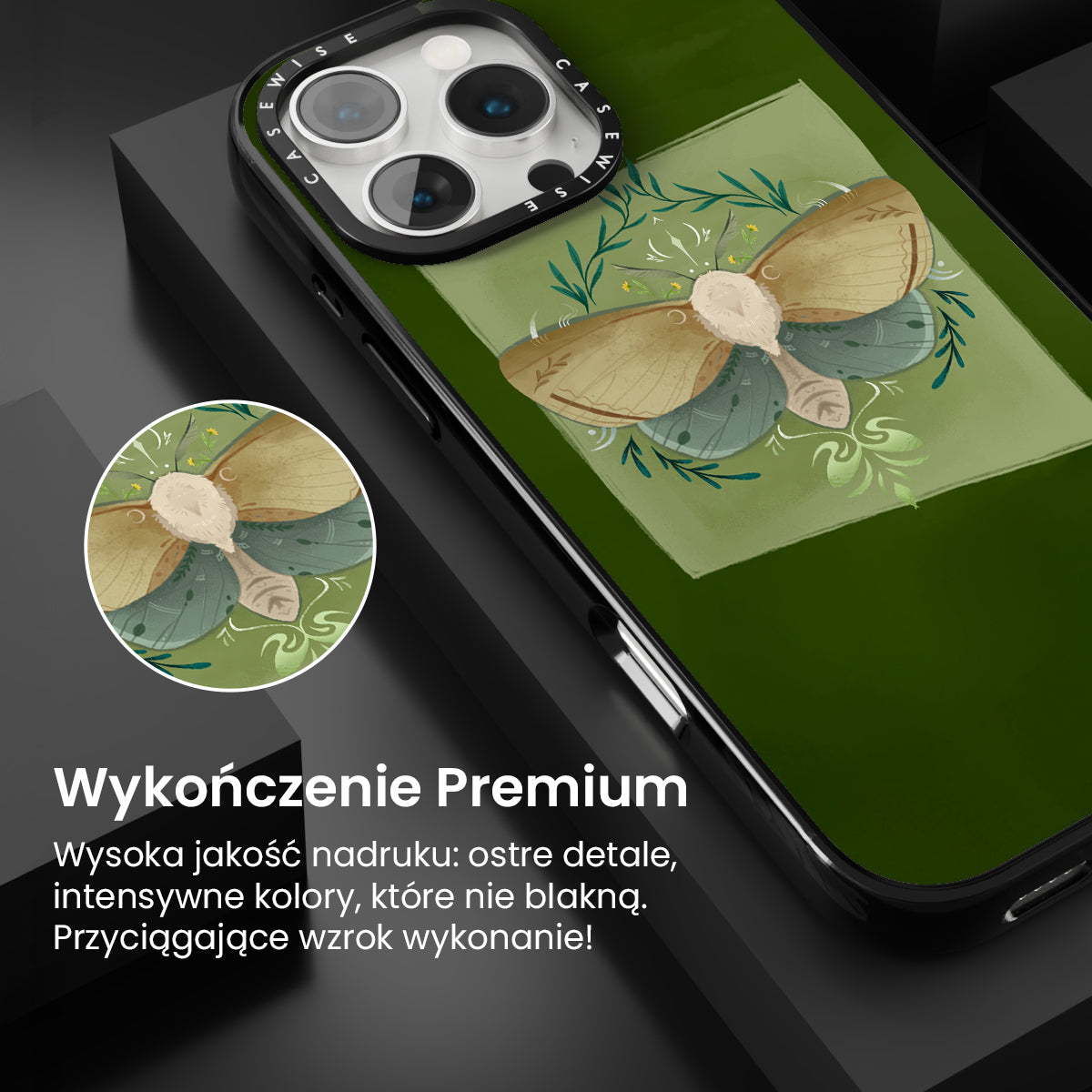 CASEWISE CASEWISE

Wykończenie Premium

Wysoka jakość nadruku: ostre detale, intensywne kolory, które nie blakną. Przyciągające wzrok wykonanie!