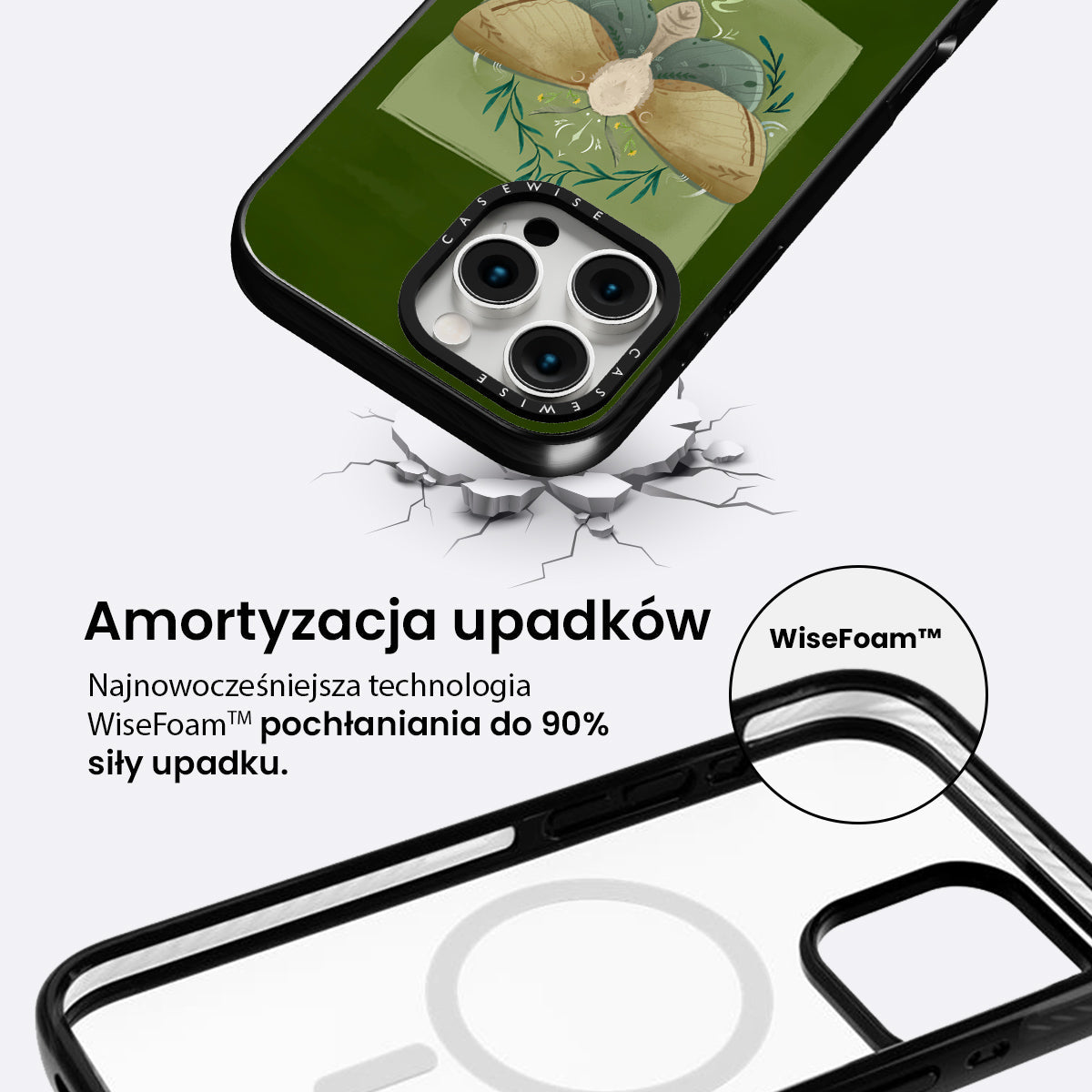 CASEWISE

CASEWISE

Amortyzacja upadków

Najnowocześniejsza technologia WiseFoam™ pochłaniania do 90% siły upadku.

WiseFoam™