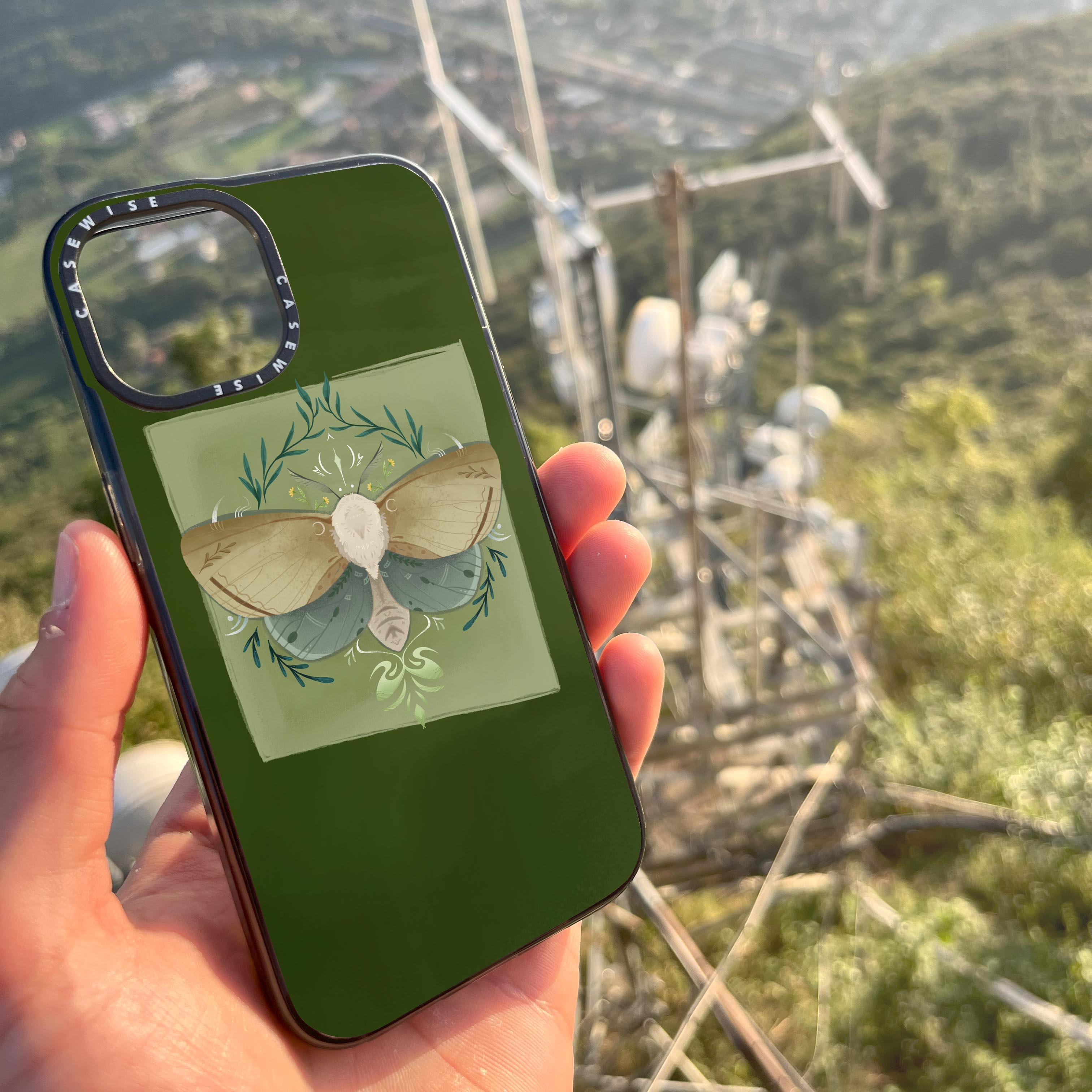 CASEWISE CASEWISE