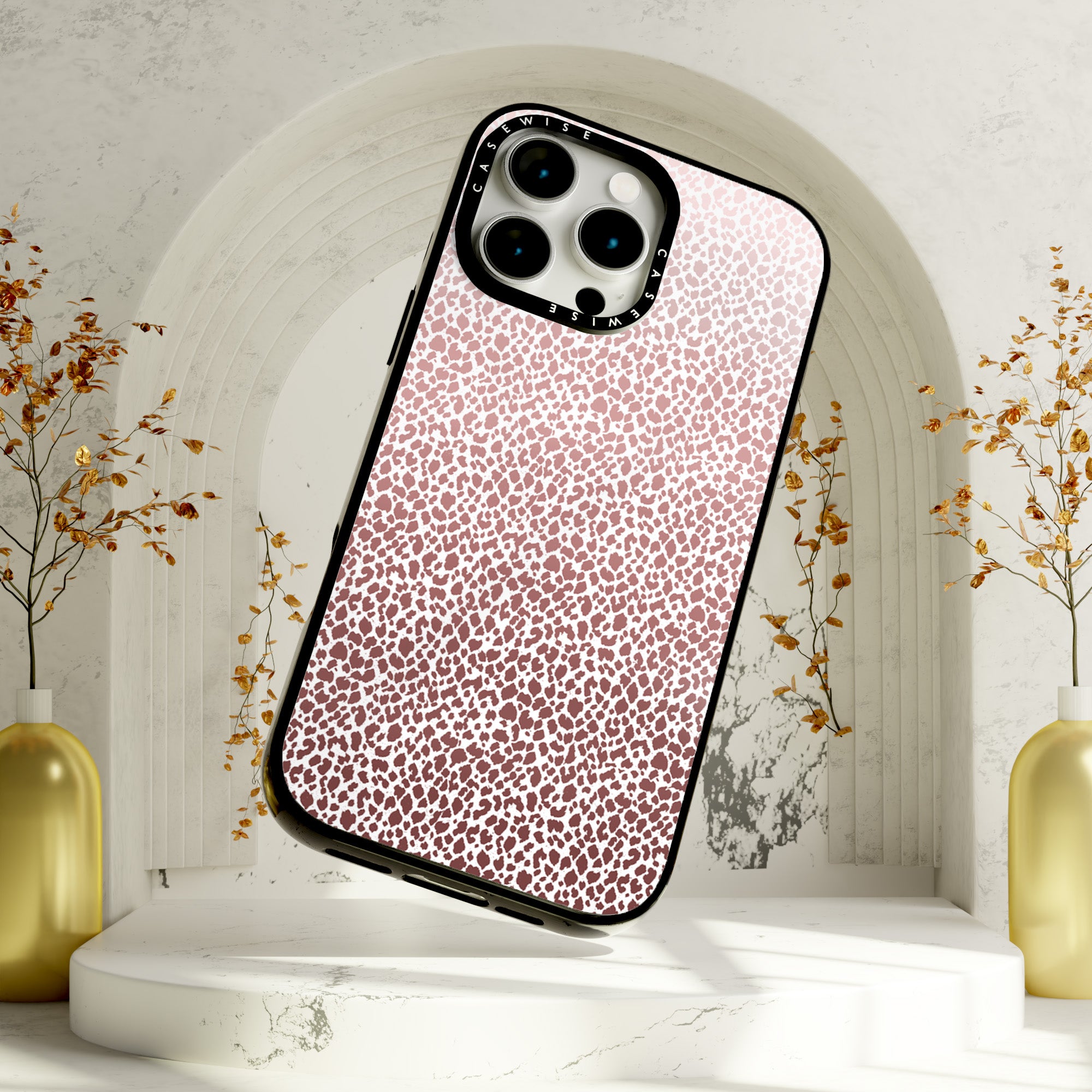 CASEWISE
CASEWISE