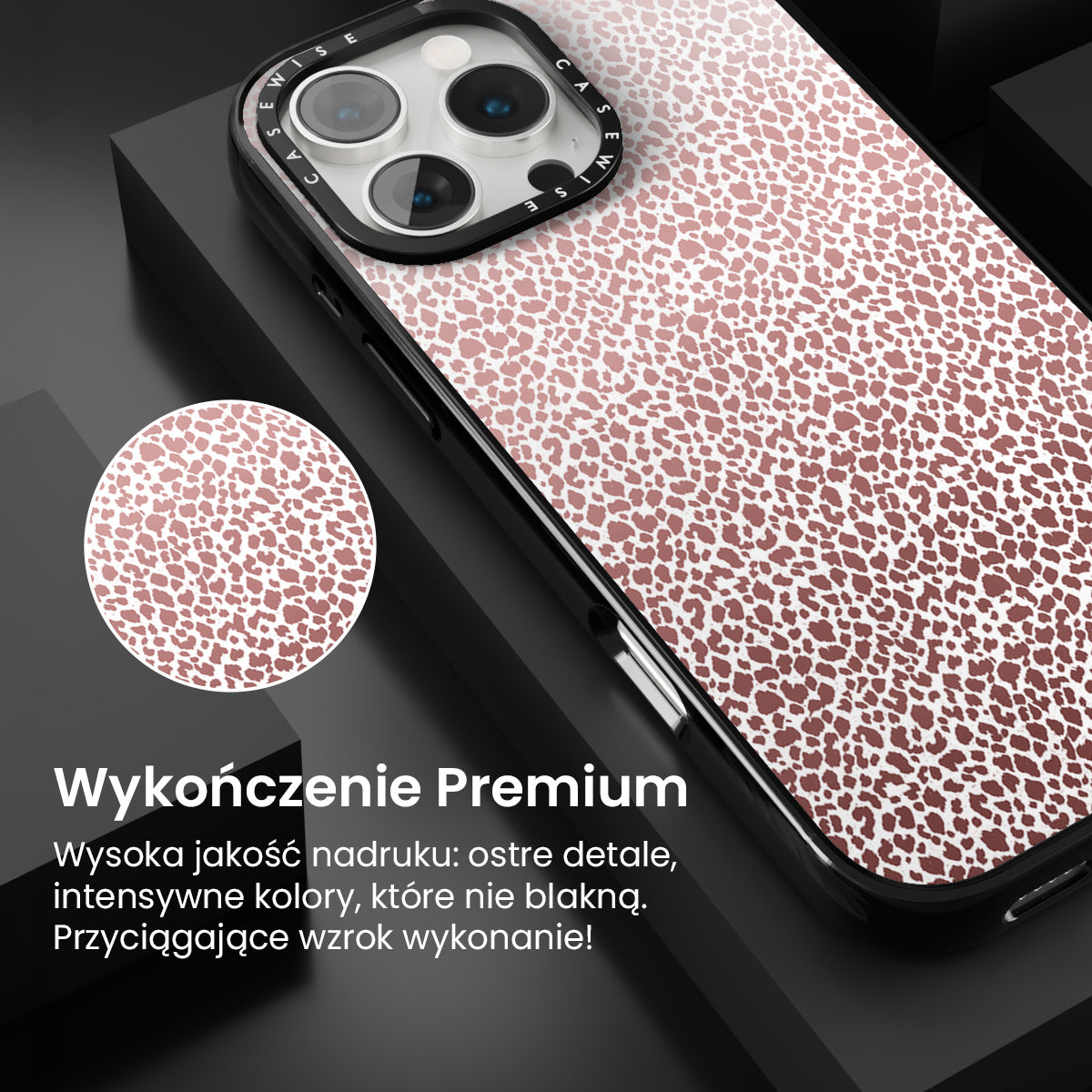 CASEWISE CASEWISE

Wykończenie Premium

Wysoka jakość nadruku: ostre detale, intensywne kolory, które nie blakną. Przyciągające wzrok wykonanie!