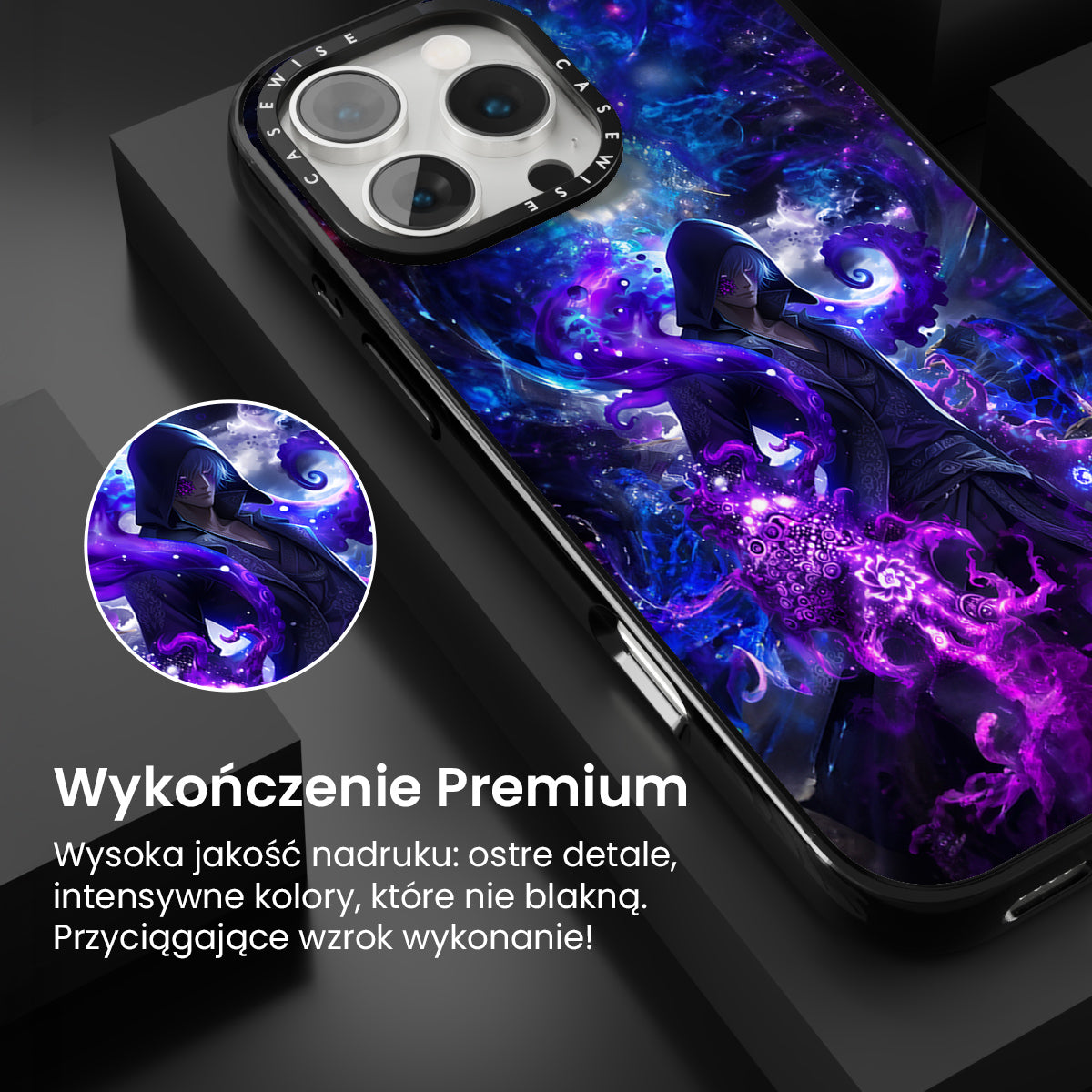 CASEWISE CASEWISE

Wykończenie Premium

Wysoka jakość nadruku: ostre detale, intensywne kolory, które nie blakną. Przyciągające wzrok wykonanie!