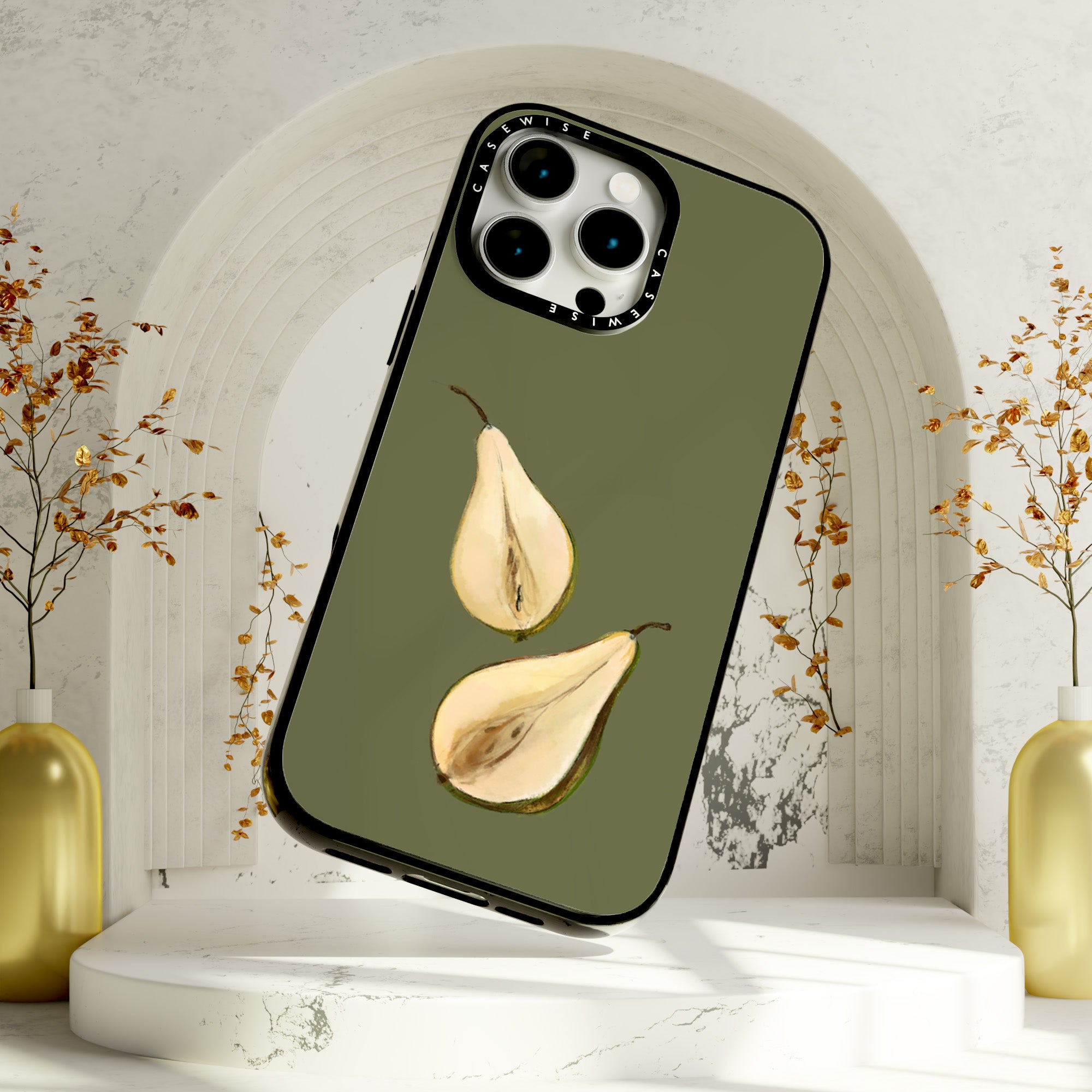 CASEWISE
CASEWISE