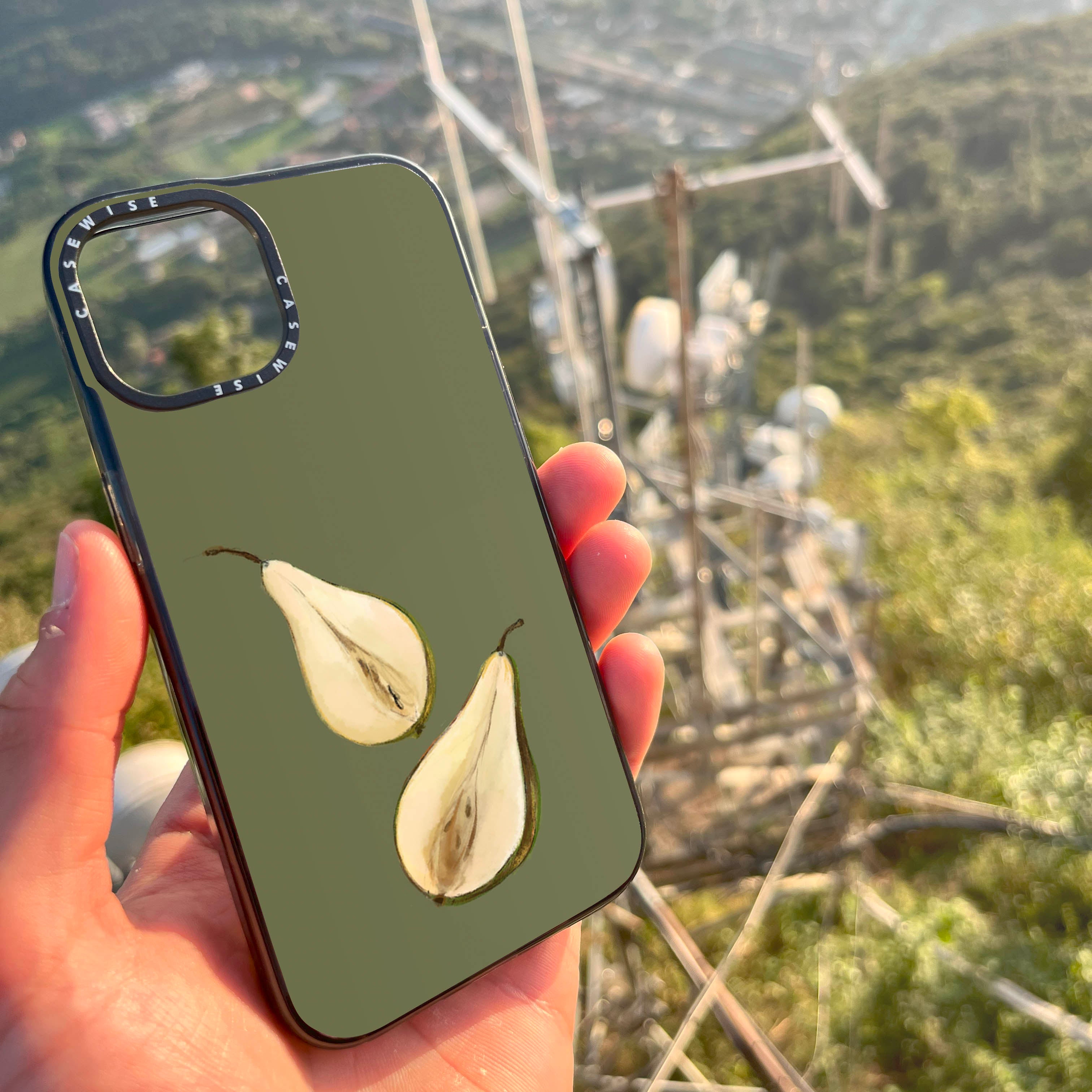 CASEWISE CASEWISE