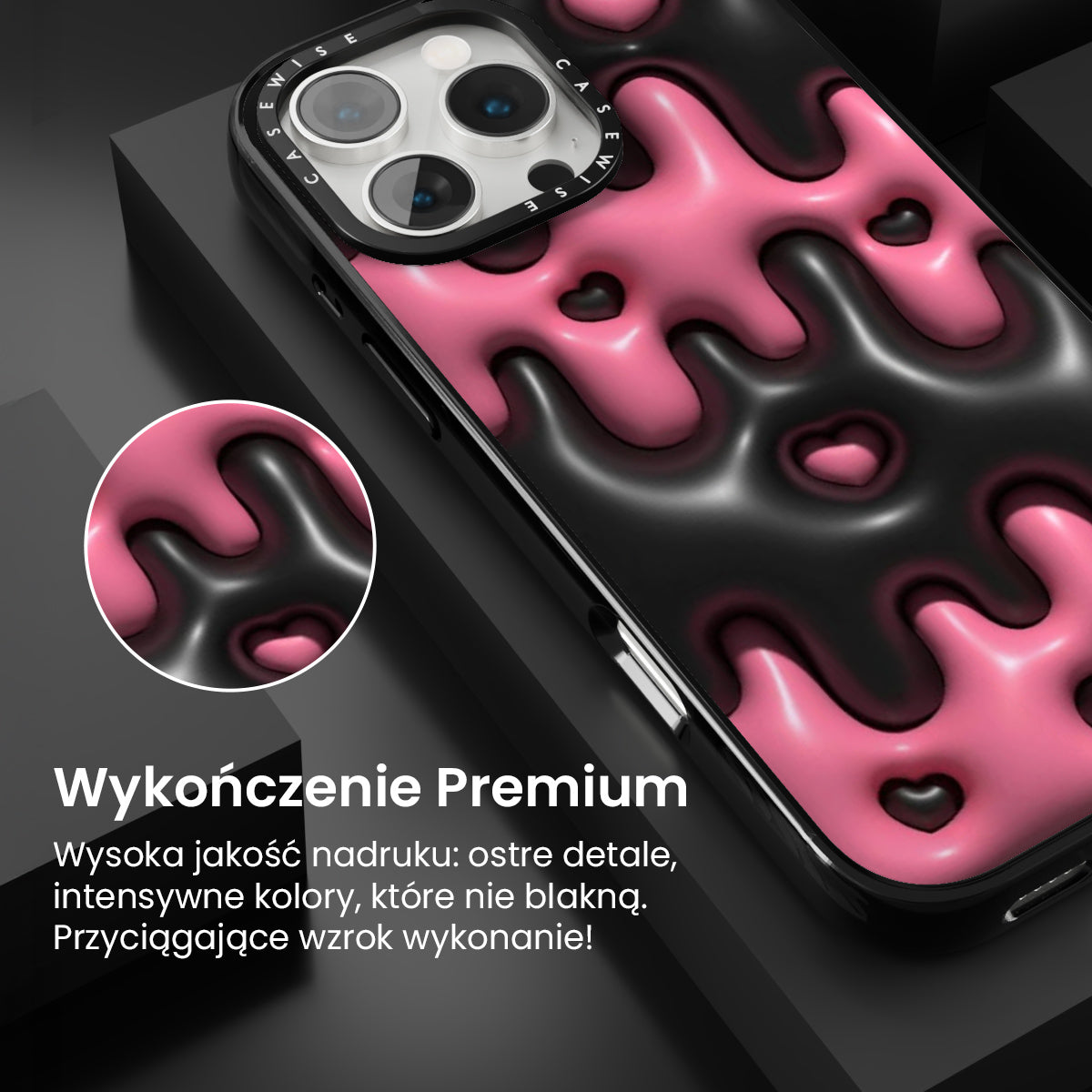 CASEWISE CASEWISE

Wykończenie Premium

Wysoka jakość nadruku: ostre detale, intensywne kolory, które nie blakną. Przyciągające wzrok wykonanie!