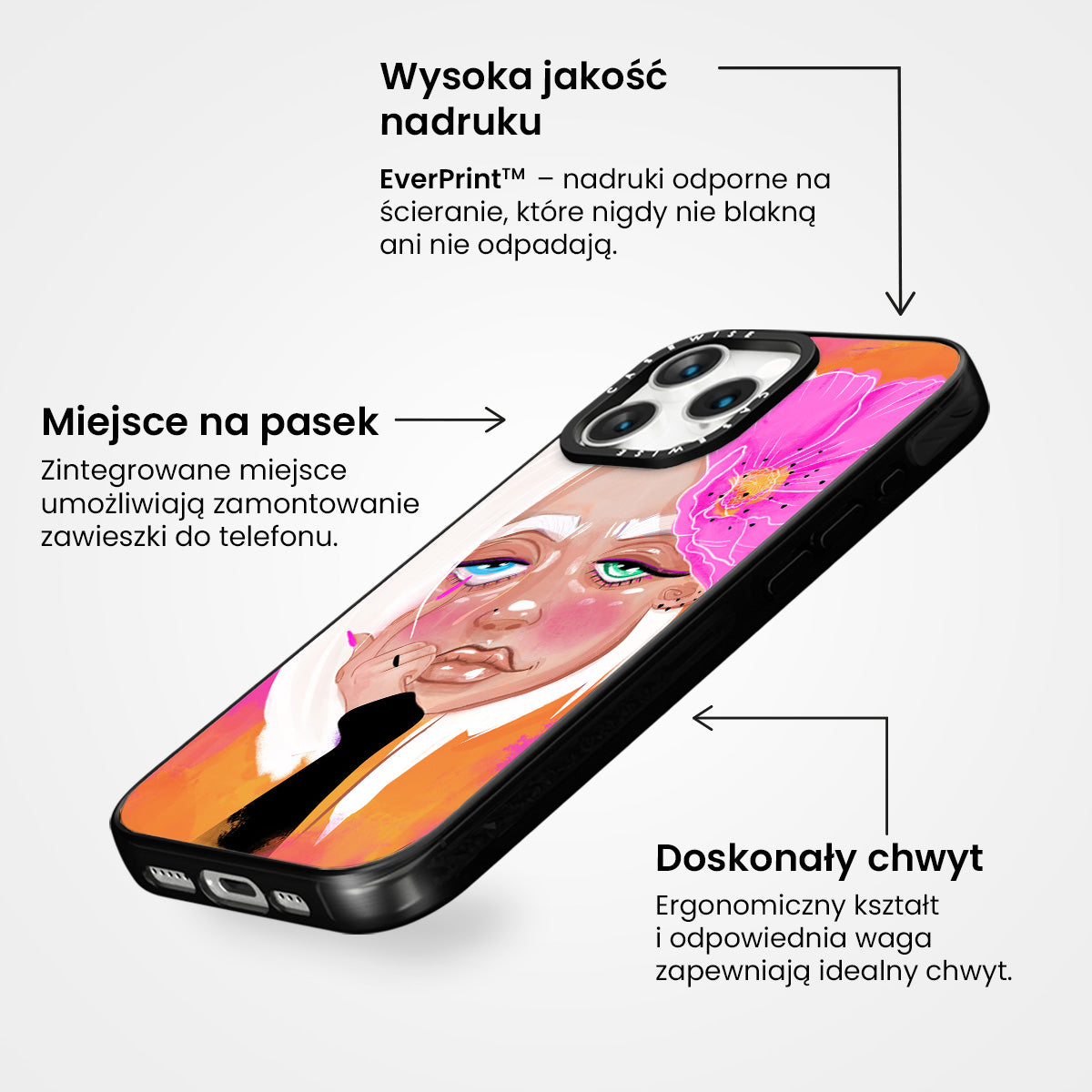 Wysoka jakość nadruku

EverPrint™ – nadruki odporne na ścieranie, które nigdy nie blakną ani nie odpadają.

Miejsce na pasek

Zintegrowane miejsce umożliwiają zamontowanie zawieszki do telefonu.

CASEWISE

CASEWISE

Doskonały chwyt

Ergonomiczny kształt i odpowiednia waga zapewniają idealny chwyt.