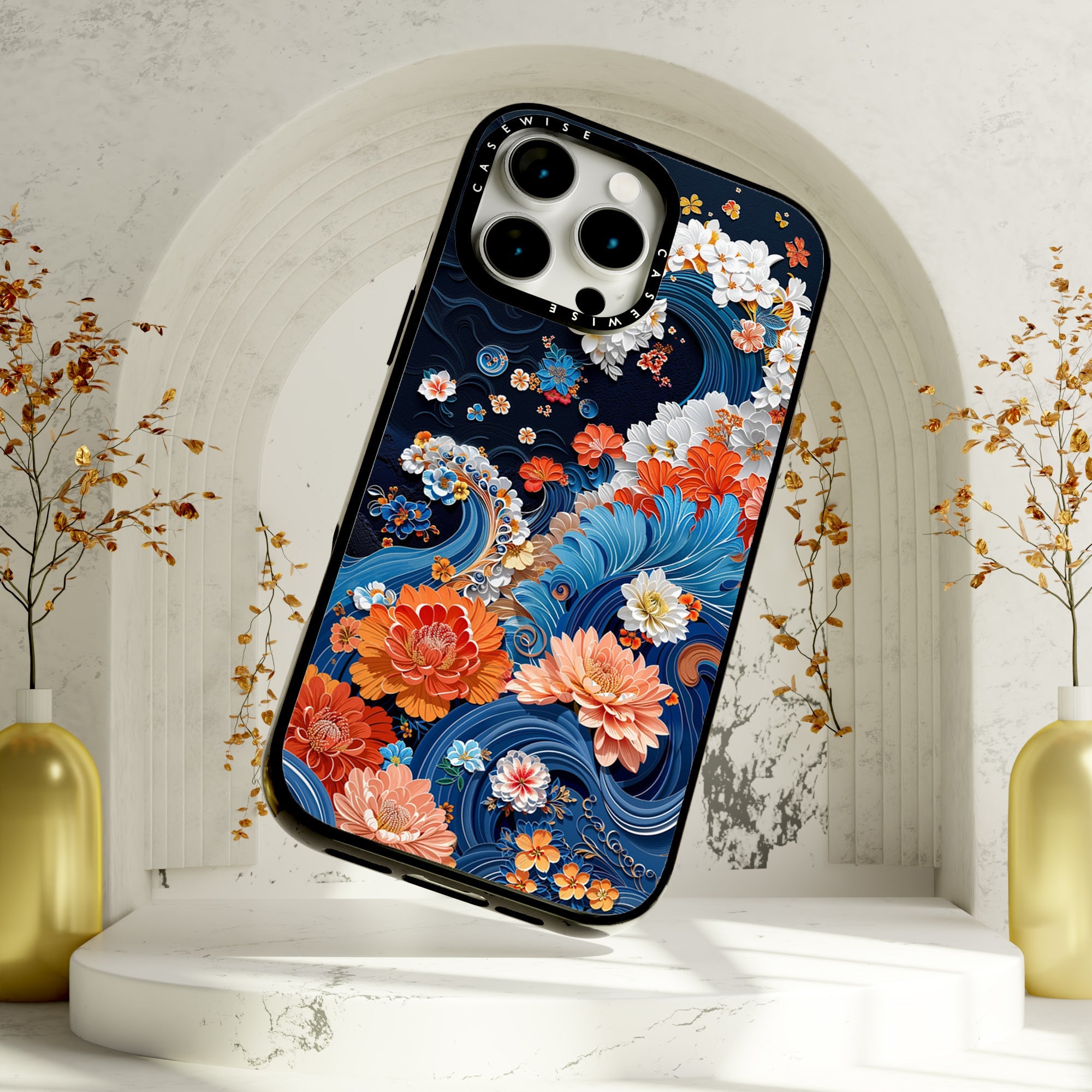 CASEWISE CASEWISE