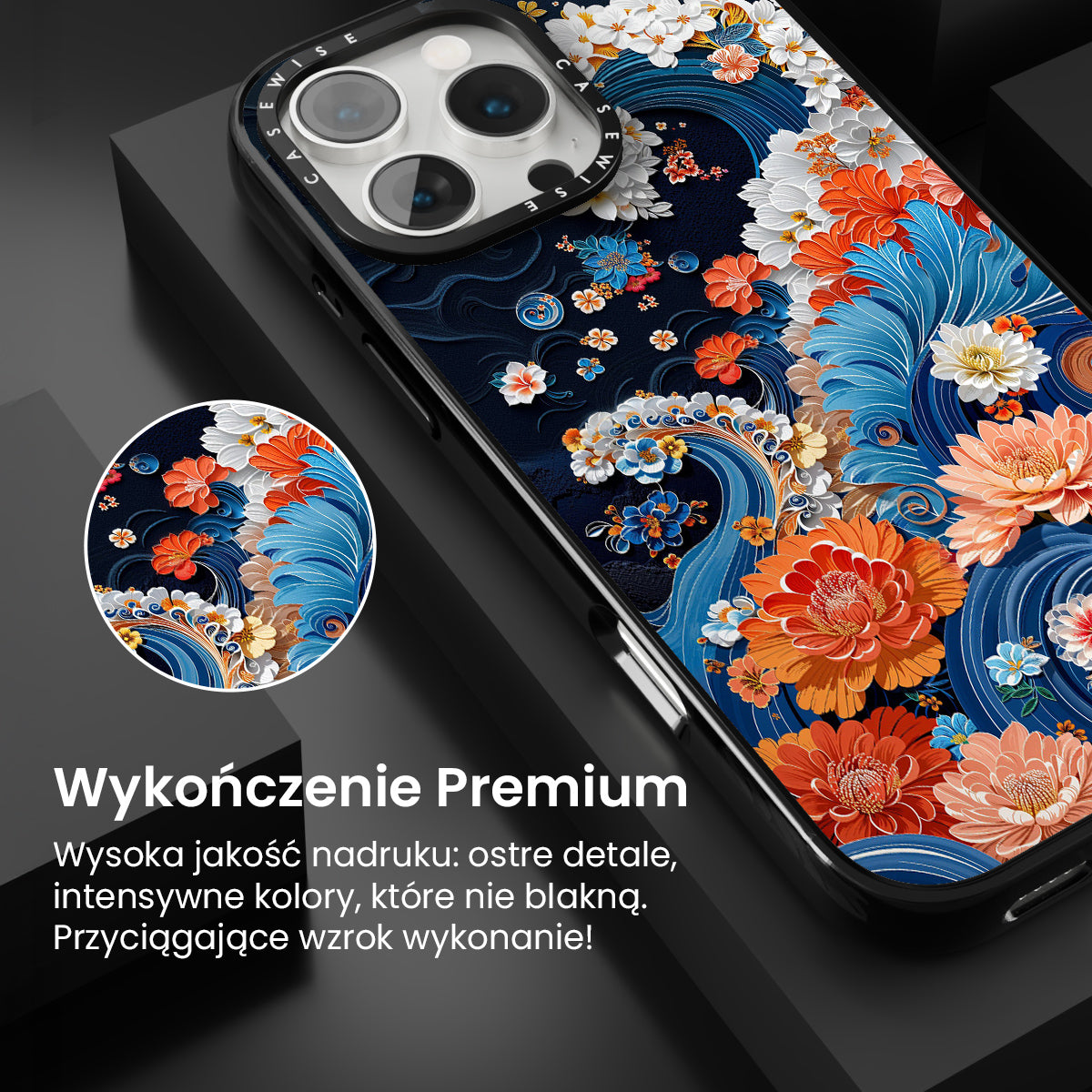 CASEWISE CASEWISE

Wykończenie Premium

Wysoka jakość nadruku: ostre detale, intensywne kolory, które nie blakną. Przyciągające wzrok wykonanie!