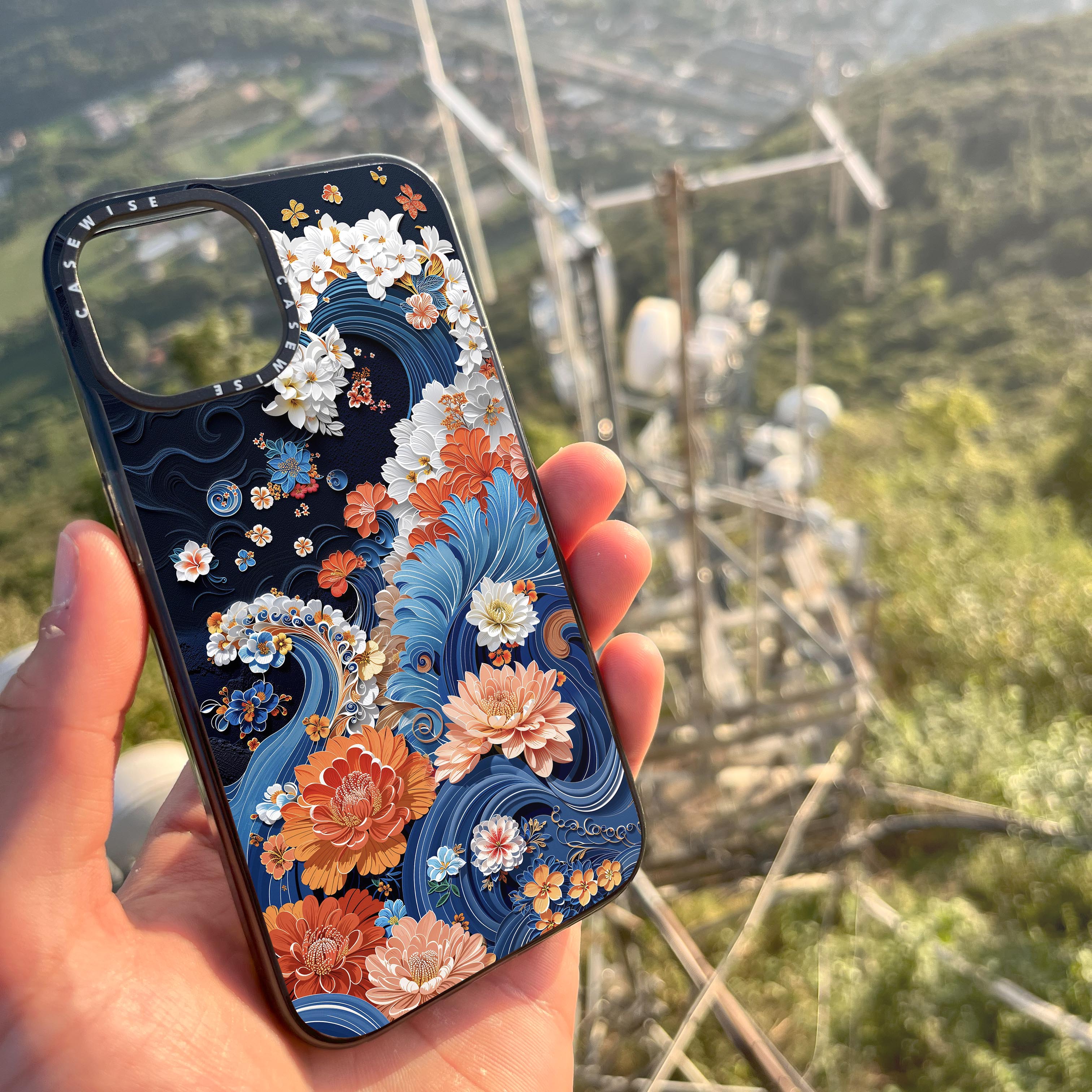 CASEWISE CASEWISE