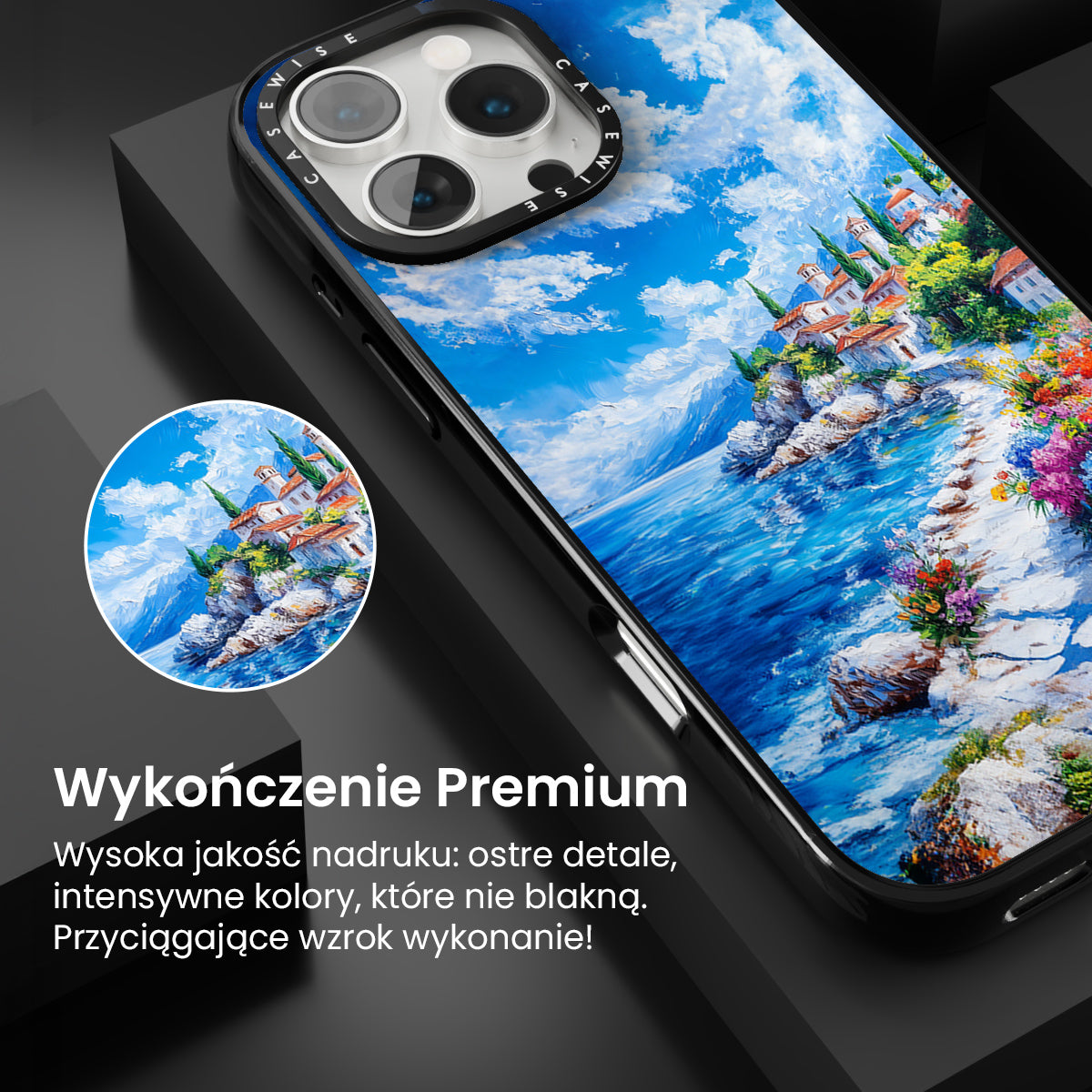 CASEWISE CASEWISE

Wykończenie Premium

Wysoka jakość nadruku: ostre detale, intensywne kolory, które nie blakną. Przyciągające wzrok wykonanie!