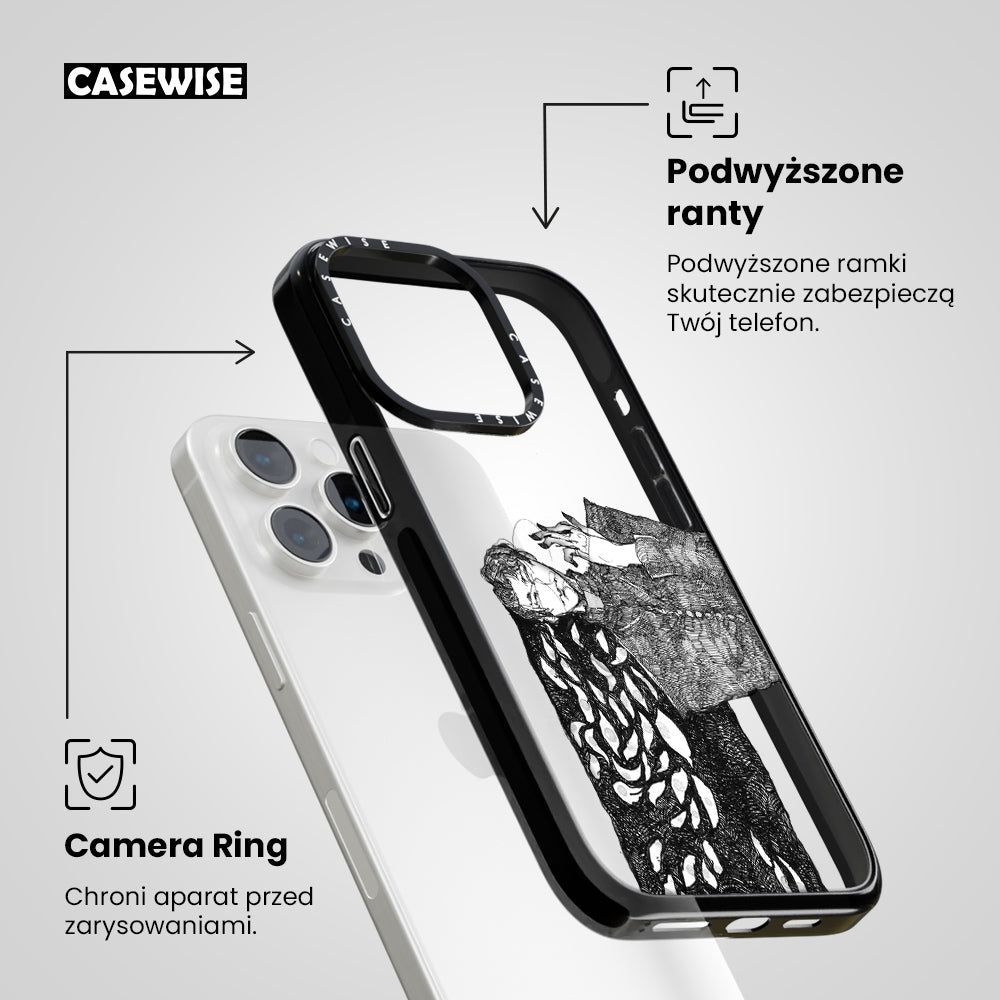 CASEWISE

Podwyższone ranty

Podwyższone ramki skutecznie zabezpieczą Twój telefon.

CASEWISE

CASEWISE

Camera Ring

Chroni aparat przed zarysowaniami.