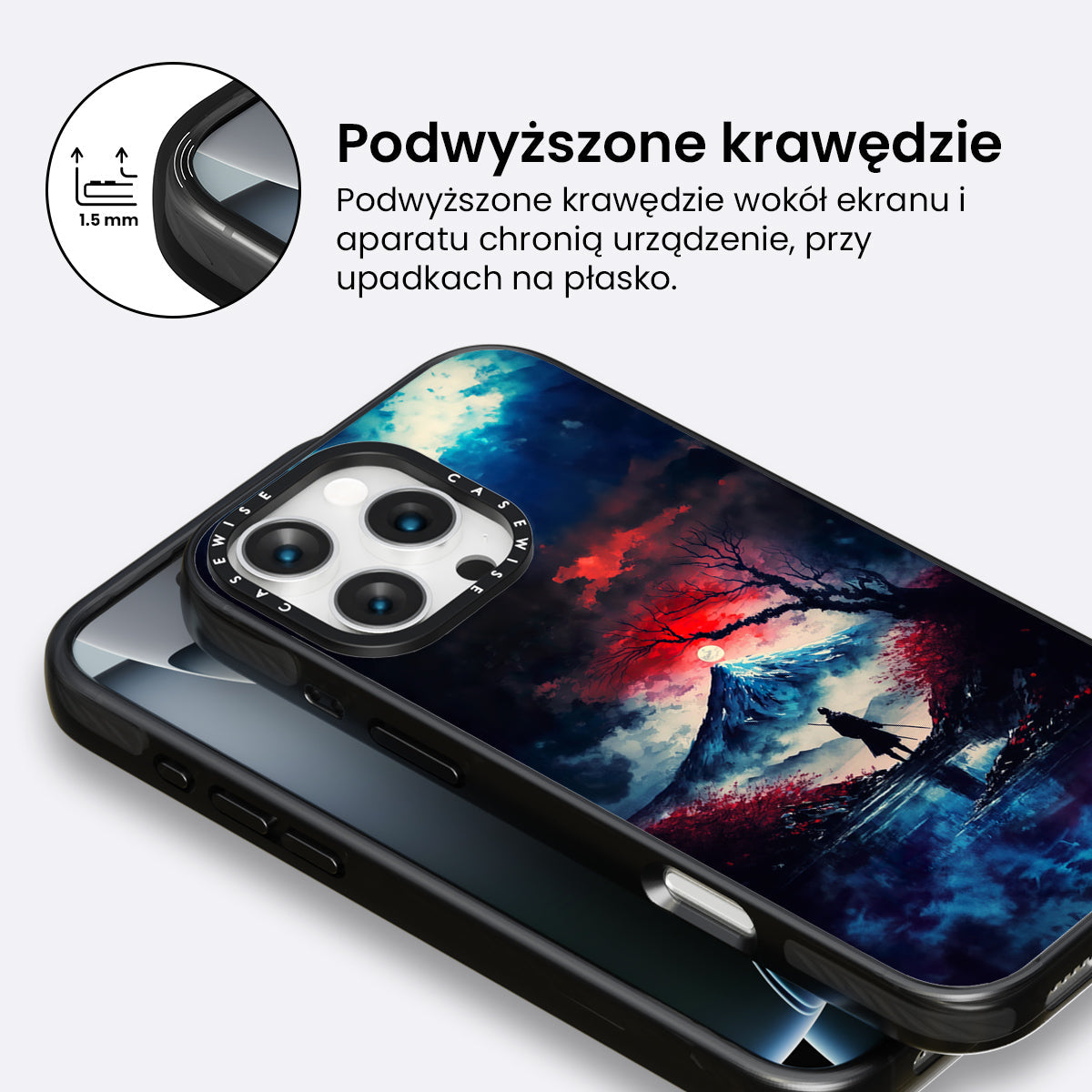 1.5 mm

Podwyższone krawędzie

Podwyższone krawędzie wokół ekranu i aparatu chronią urządzenie, przy upadkach na płasko.

CASEWISE CASEWISE