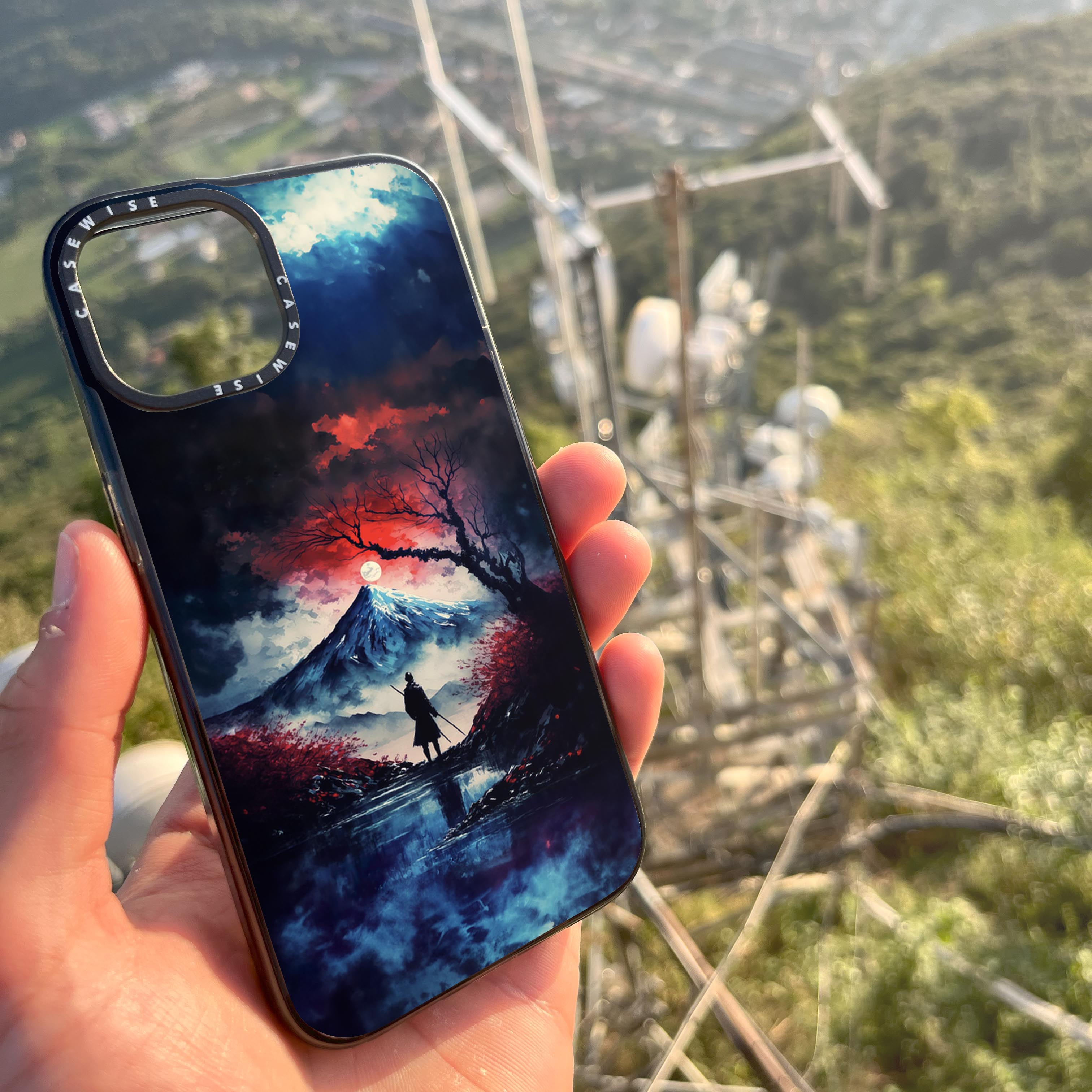 CASEWISE CASEWISE