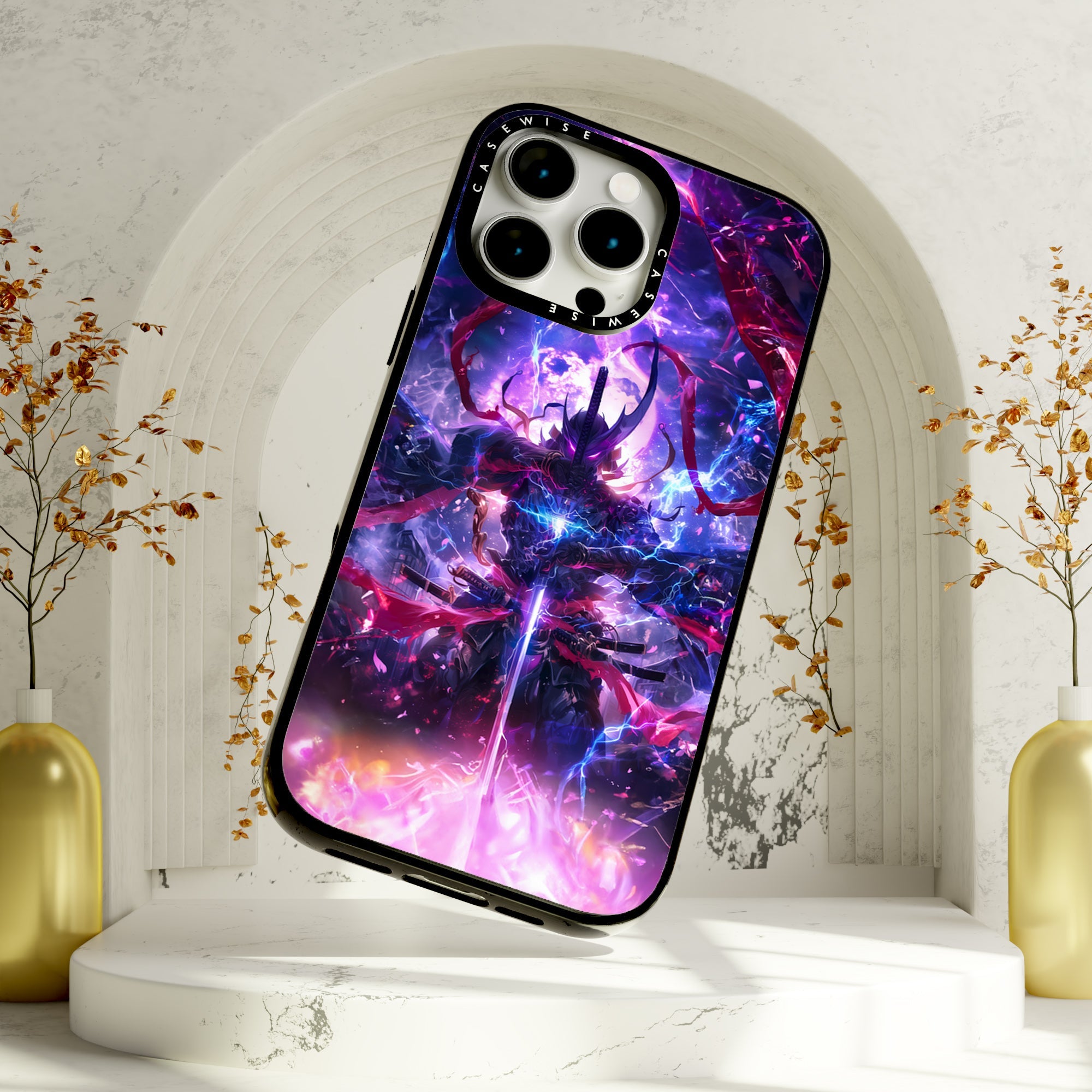 CASEWISE CASEWISE