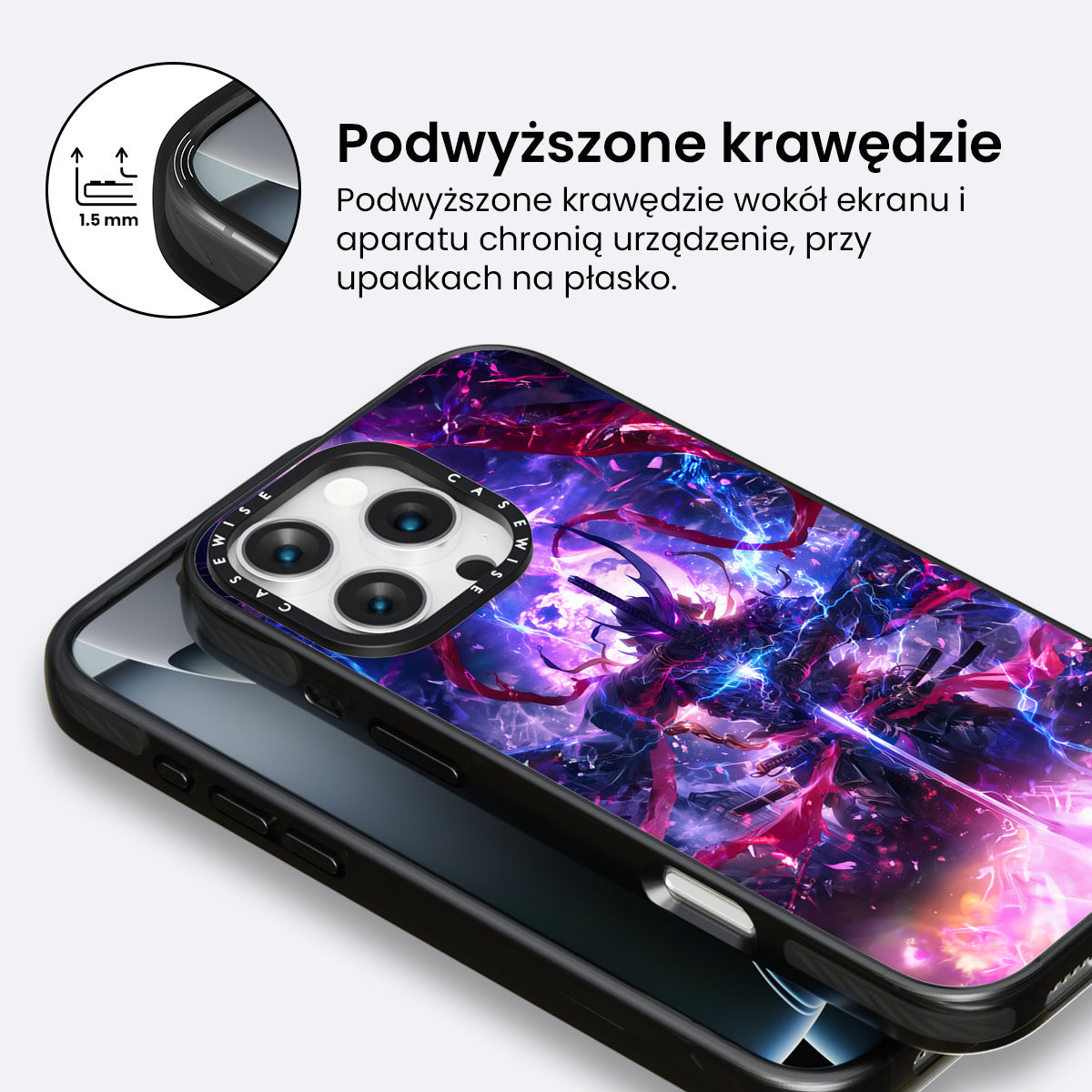 1.5 mm

Podwyższone krawędzie

Podwyższone krawędzie wokół ekranu i aparatu chronią urządzenie, przy upadkach na płasko.

CASEWISE CASEWISE