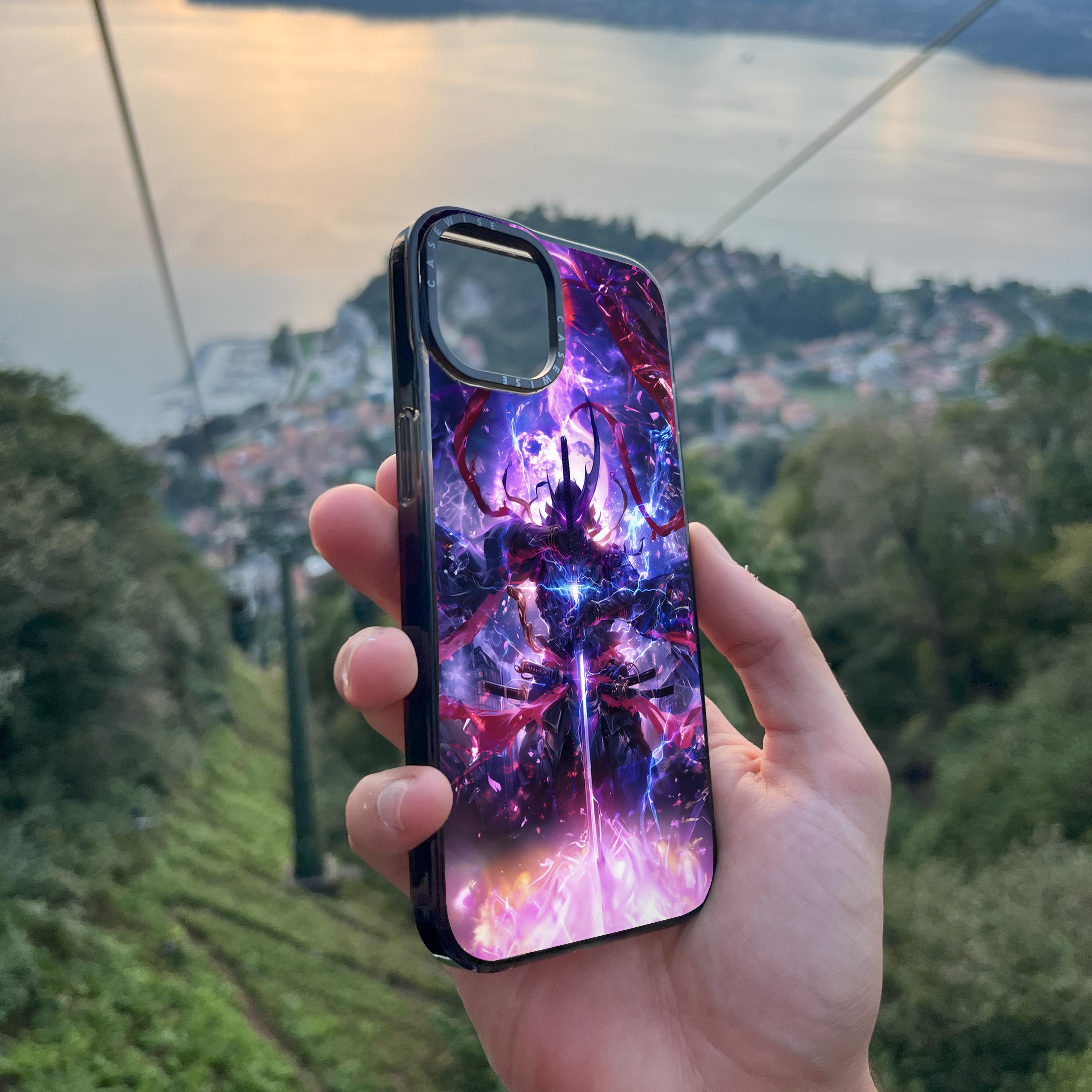 CASEWISE CASEWISE