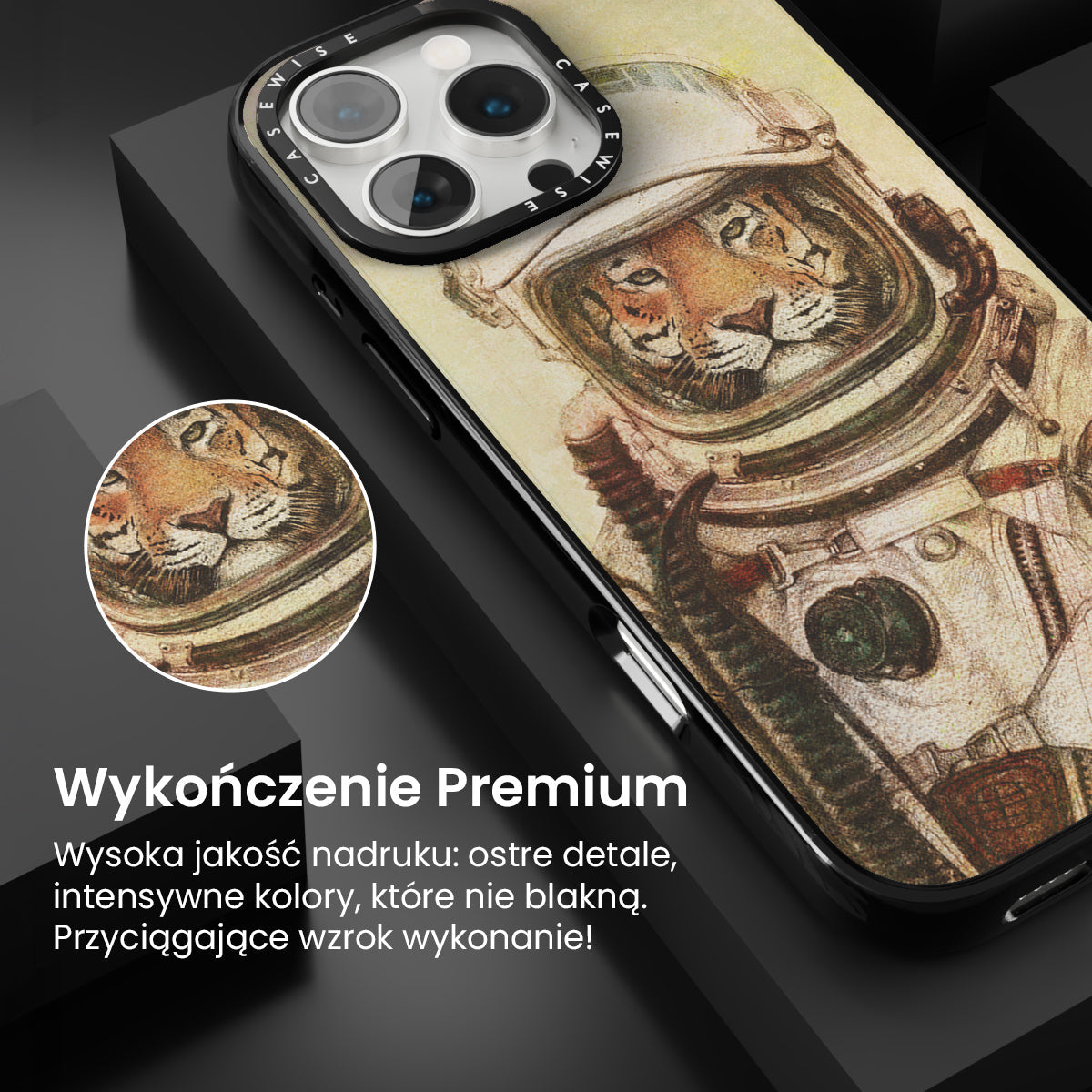 CASEWISE CASEWISE

Wykończenie Premium

Wysoka jakość nadruku: ostre detale, intensywne kolory, które nie blakną. Przyciągające wzrok wykonanie!