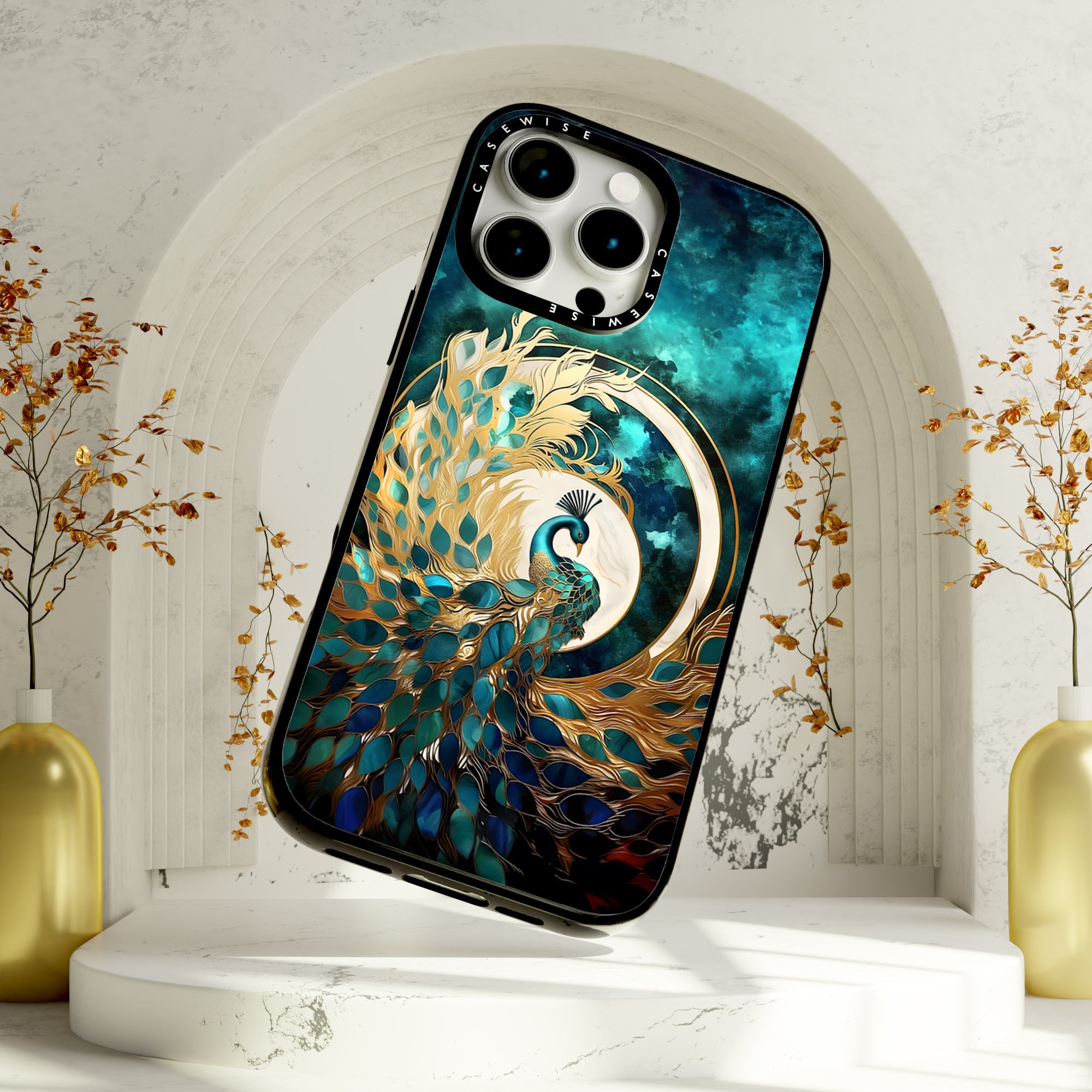 CASEWISE
CASEWISE