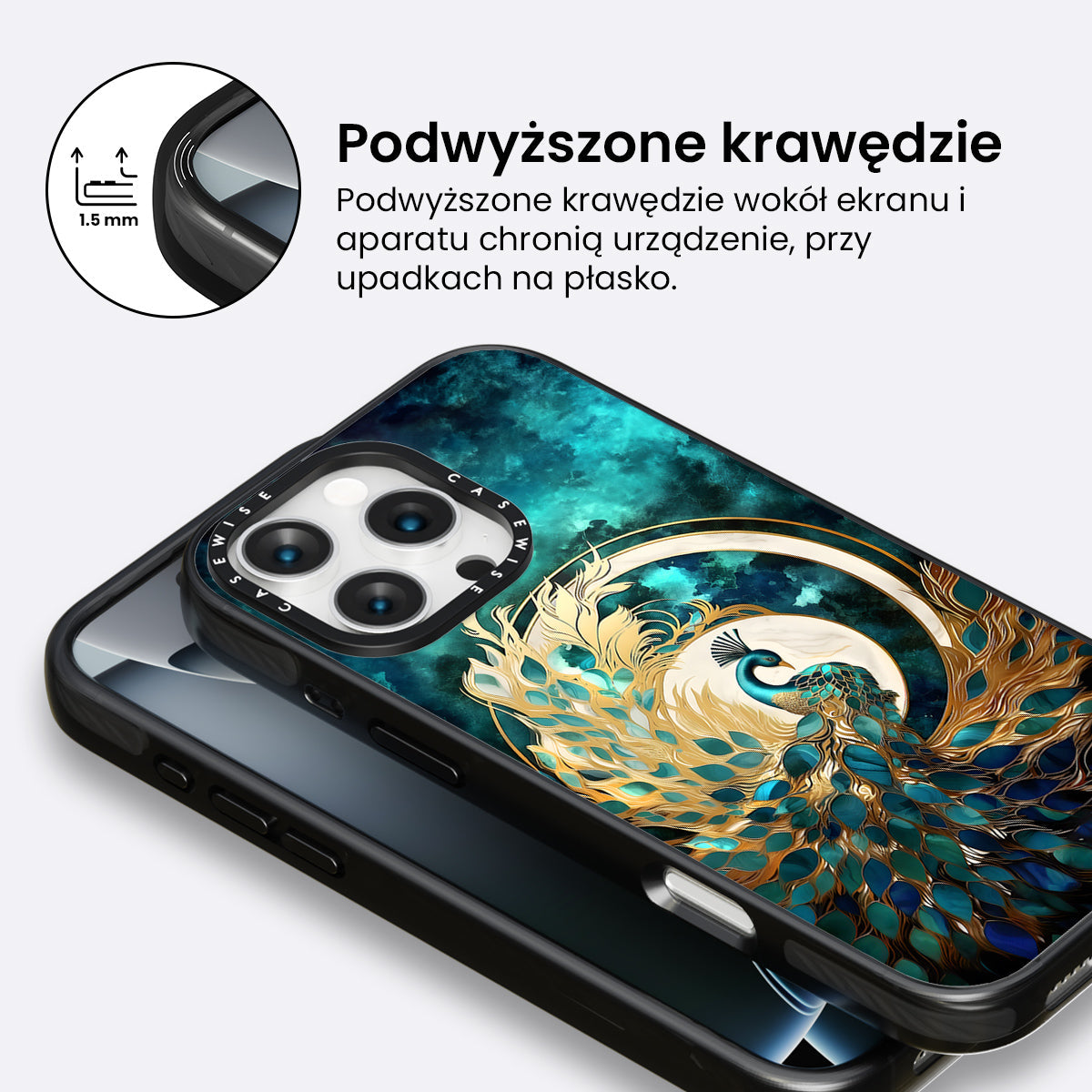 1.5 mm

Podwyższone krawędzie

Podwyższone krawędzie wokół ekranu i aparatu chronią urządzenie, przy upadkach na płasko.

CASEWISE CASEWISE