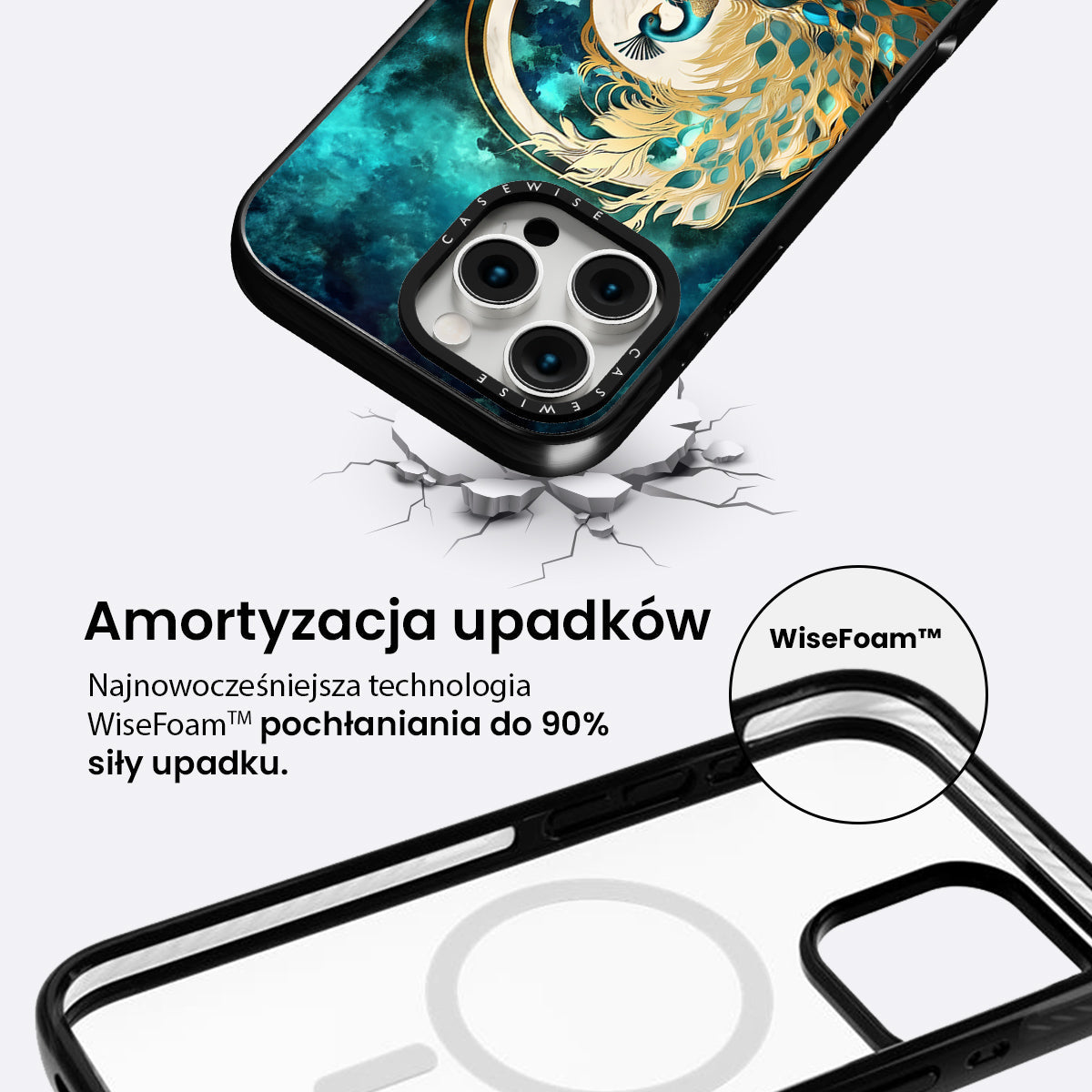 CASEWISE

CASEWISE

Amortyzacja upadków

Najnowocześniejsza technologia WiseFoam™ pochłaniania do 90% siły upadku.

WiseFoam™