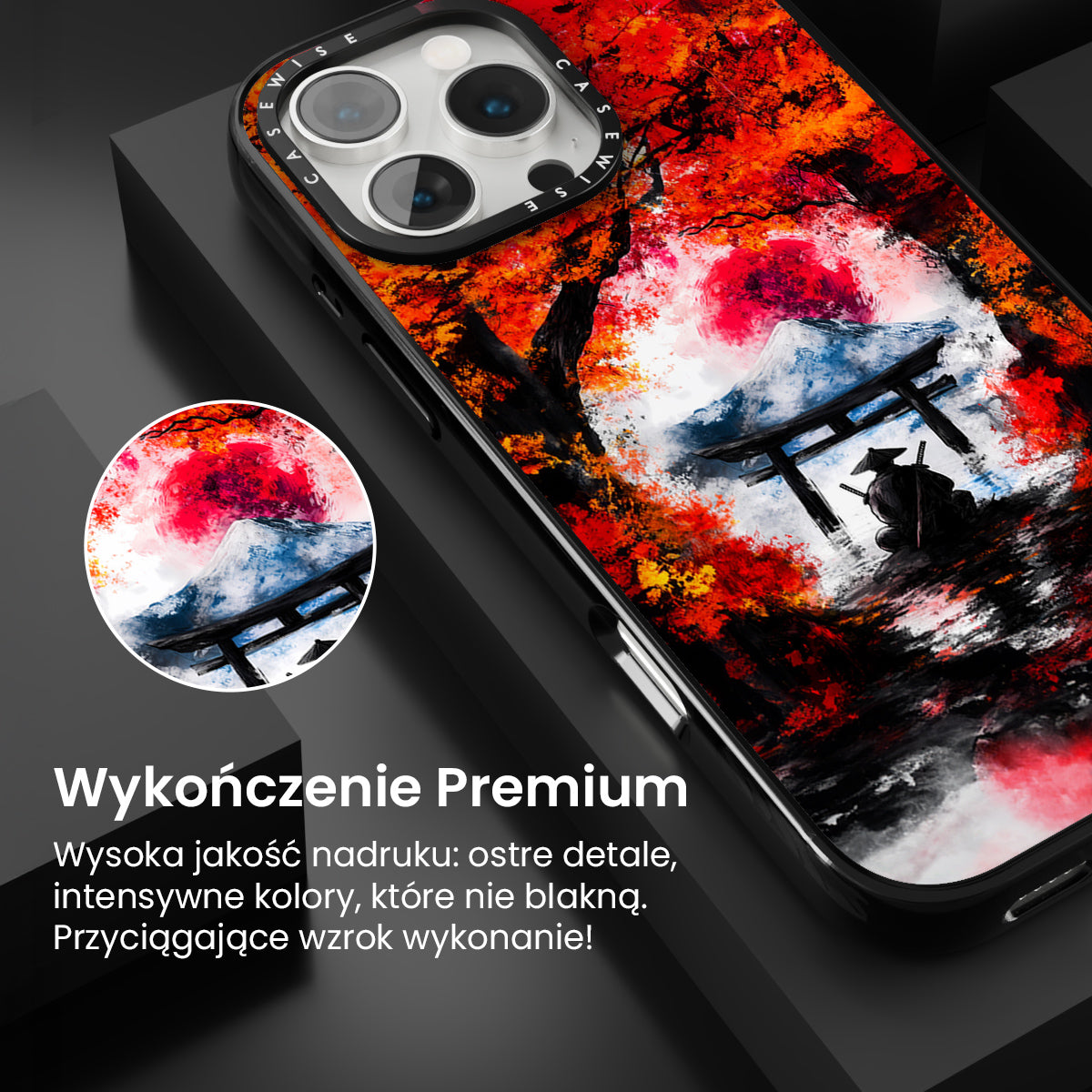 CASEWISE CASEWISE

Wykończenie Premium

Wysoka jakość nadruku: ostre detale, intensywne kolory, które nie blakną. Przyciągające wzrok wykonanie!