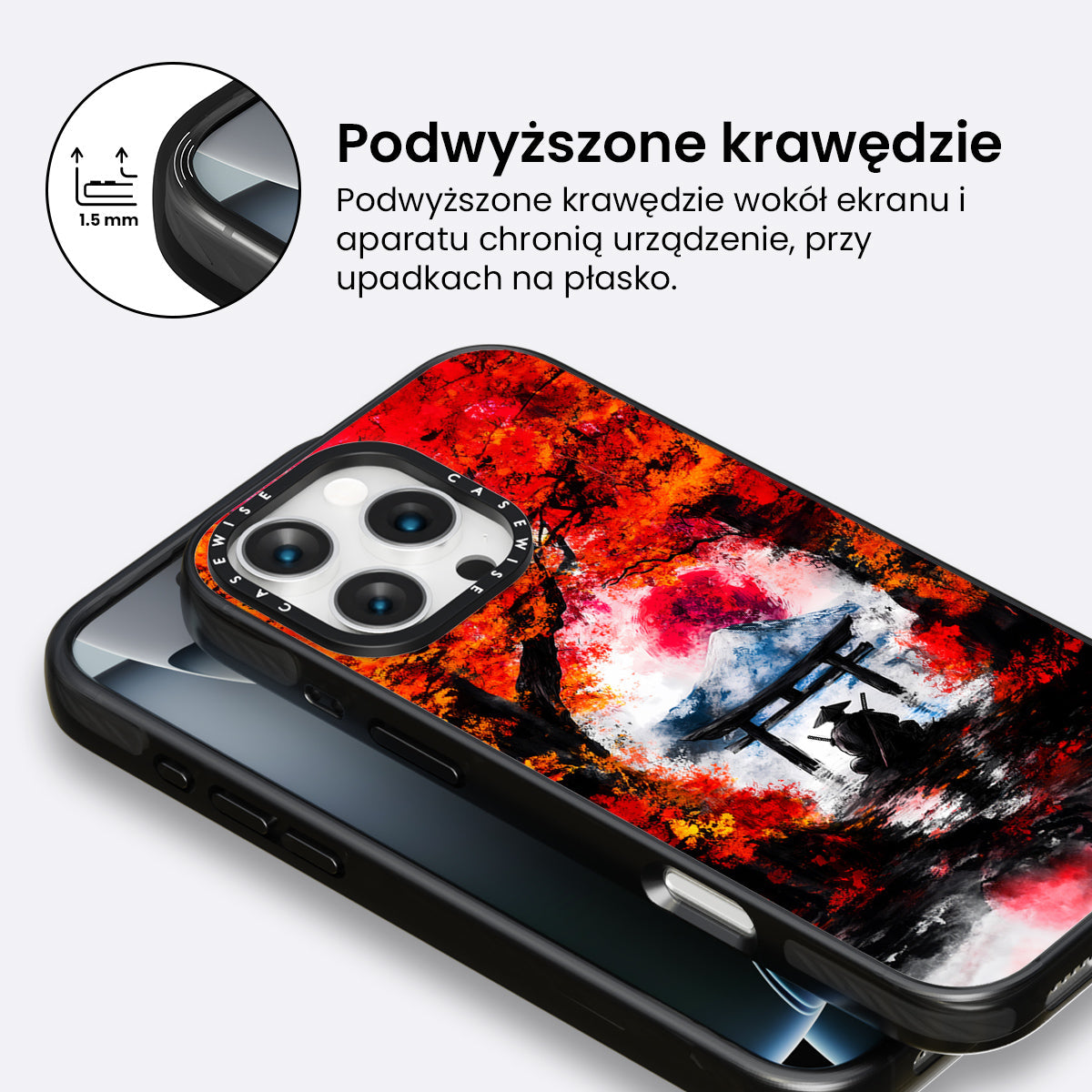 1.5 mm

Podwyższone krawędzie

Podwyższone krawędzie wokół ekranu i aparatu chronią urządzenie, przy upadkach na płasko.

CASEWISE CASEWISE