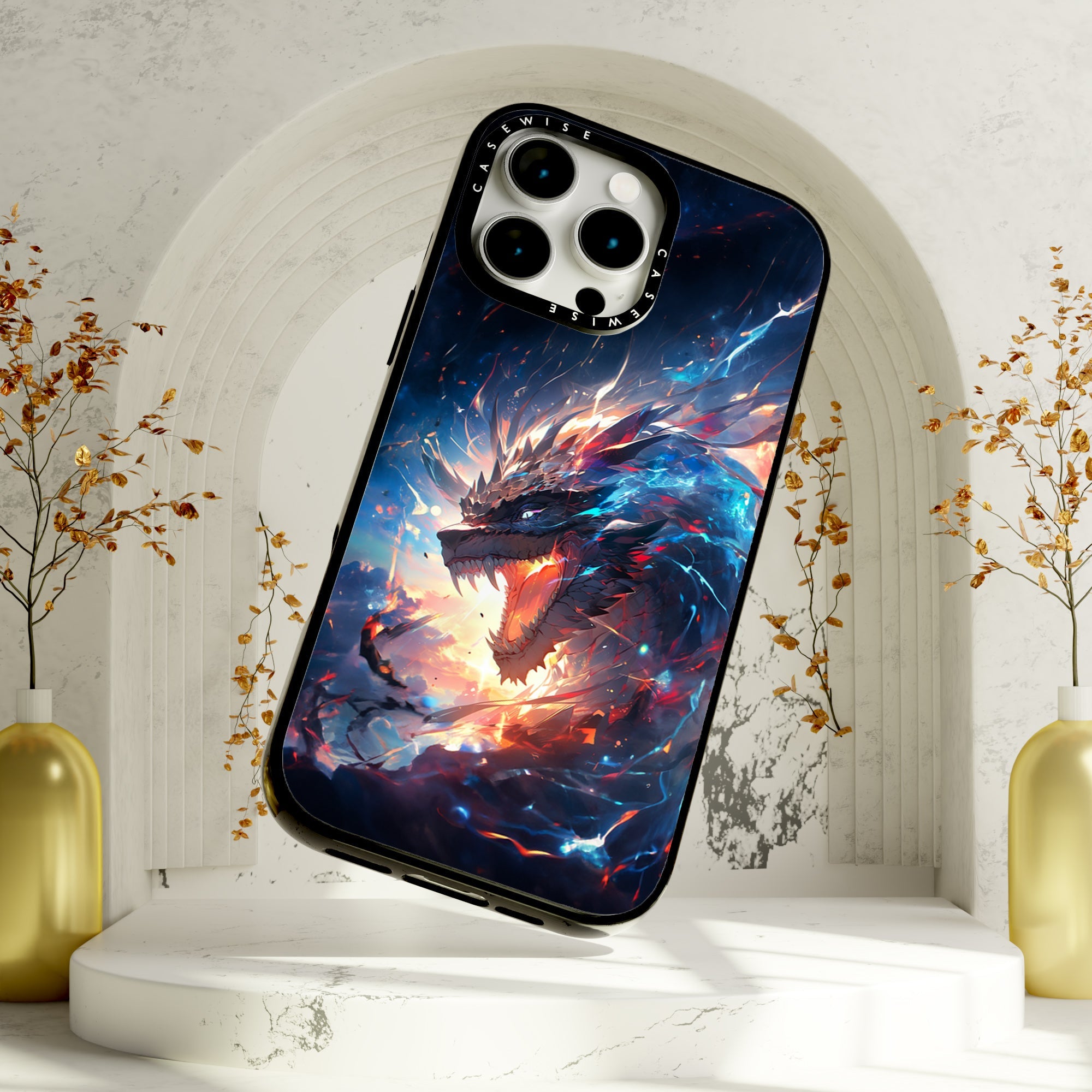 CASEWISE
CASEWISE