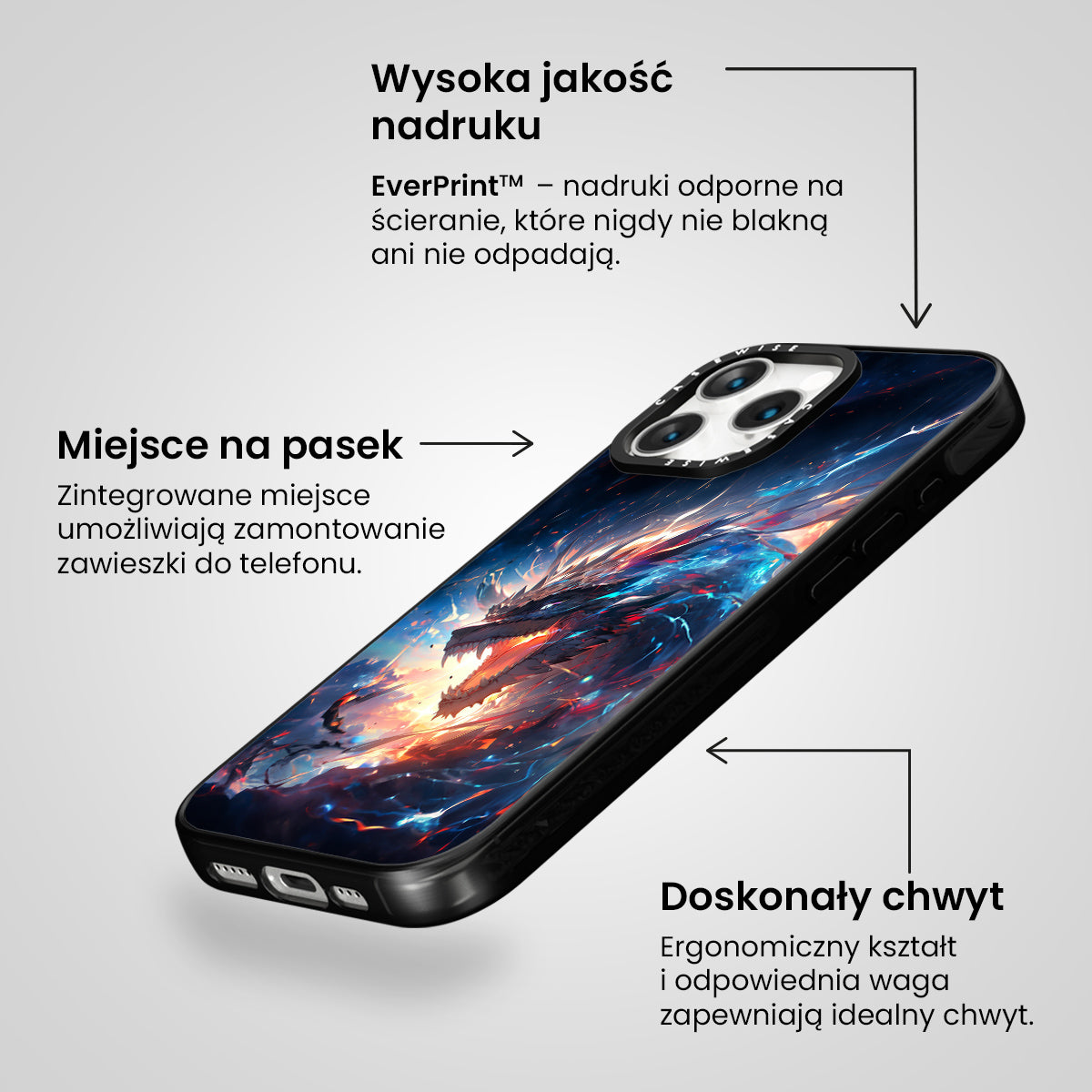 Wysoka jakość nadruku

EverPrint™ – nadruki odporne na ścieranie, które nigdy nie blakną ani nie odpadają.

CASEWISE

CASEWISE

Miejsce na pasek

Zintegrowane miejsce umożliwiają zamontowanie zawieszki do telefonu.

Doskonały chwyt

Ergonomiczny kształt i odpowiednia waga zapewniają idealny chwyt.