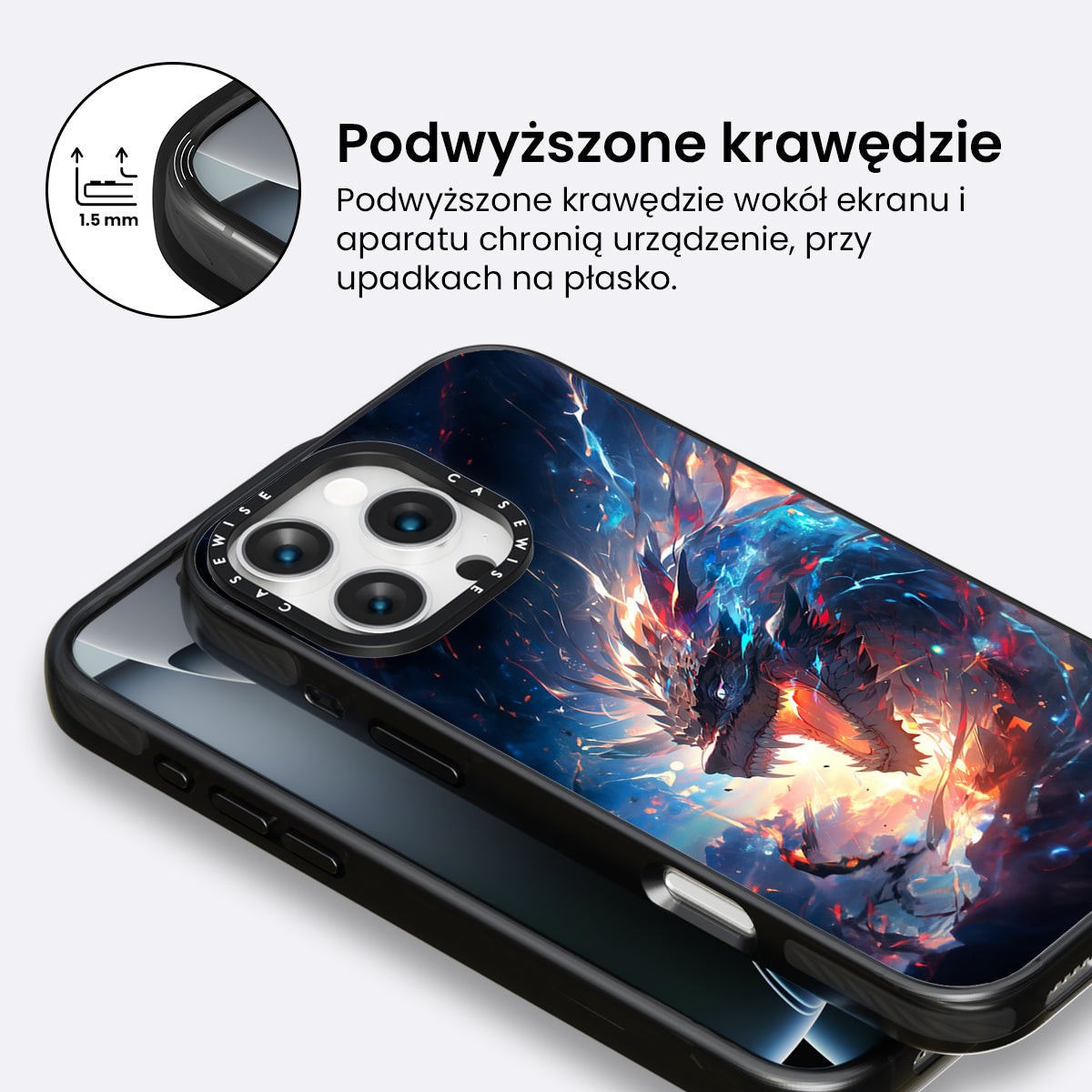 1.5 mm

Podwyższone krawędzie

Podwyższone krawędzie wokół ekranu i aparatu chronią urządzenie, przy upadkach na płasko.

CASEWISE CASEWISE