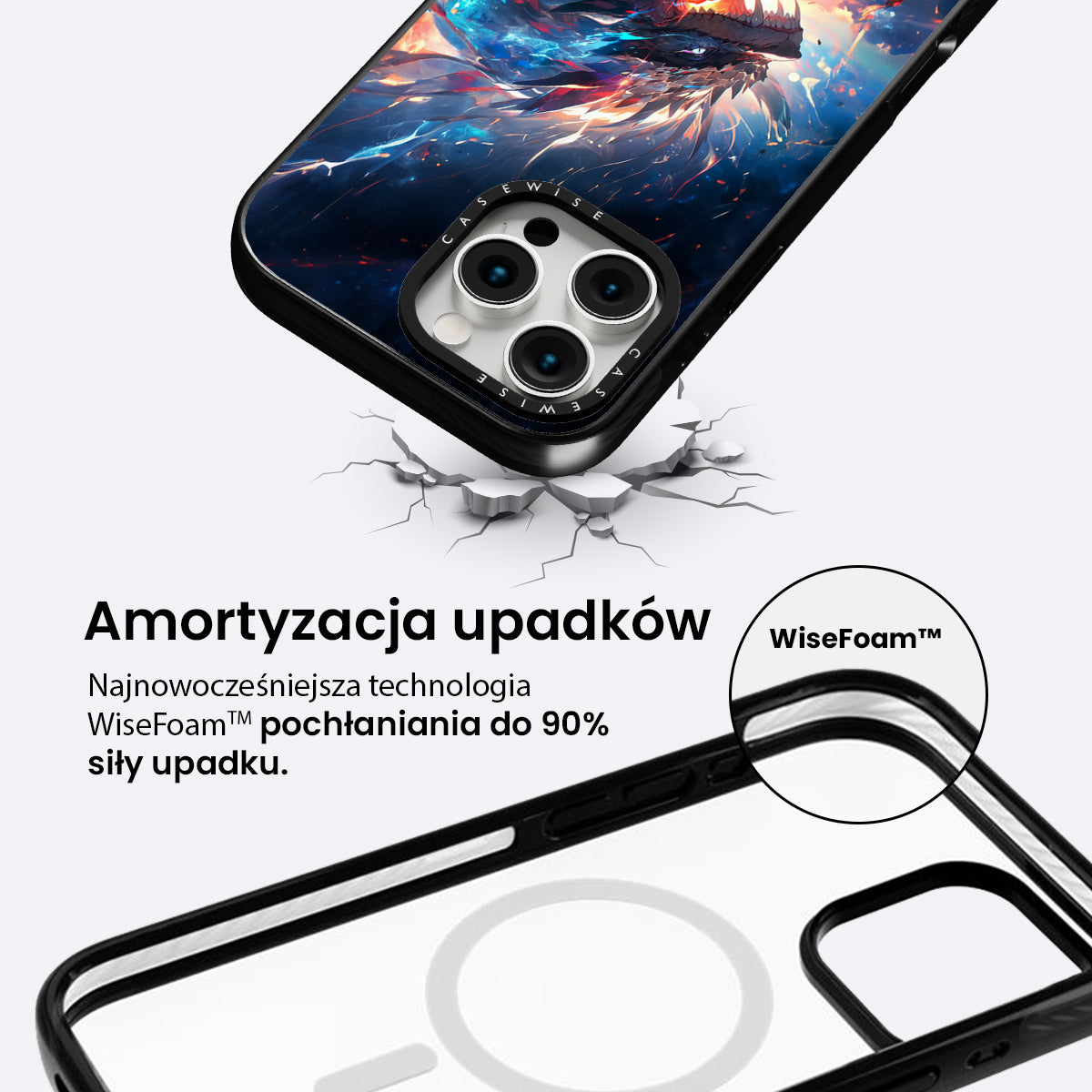 CASEWISE

CASEWISE

Amortyzacja upadków

Najnowocześniejsza technologia WiseFoam™ pochłaniania do 90% siły upadku.

WiseFoam™