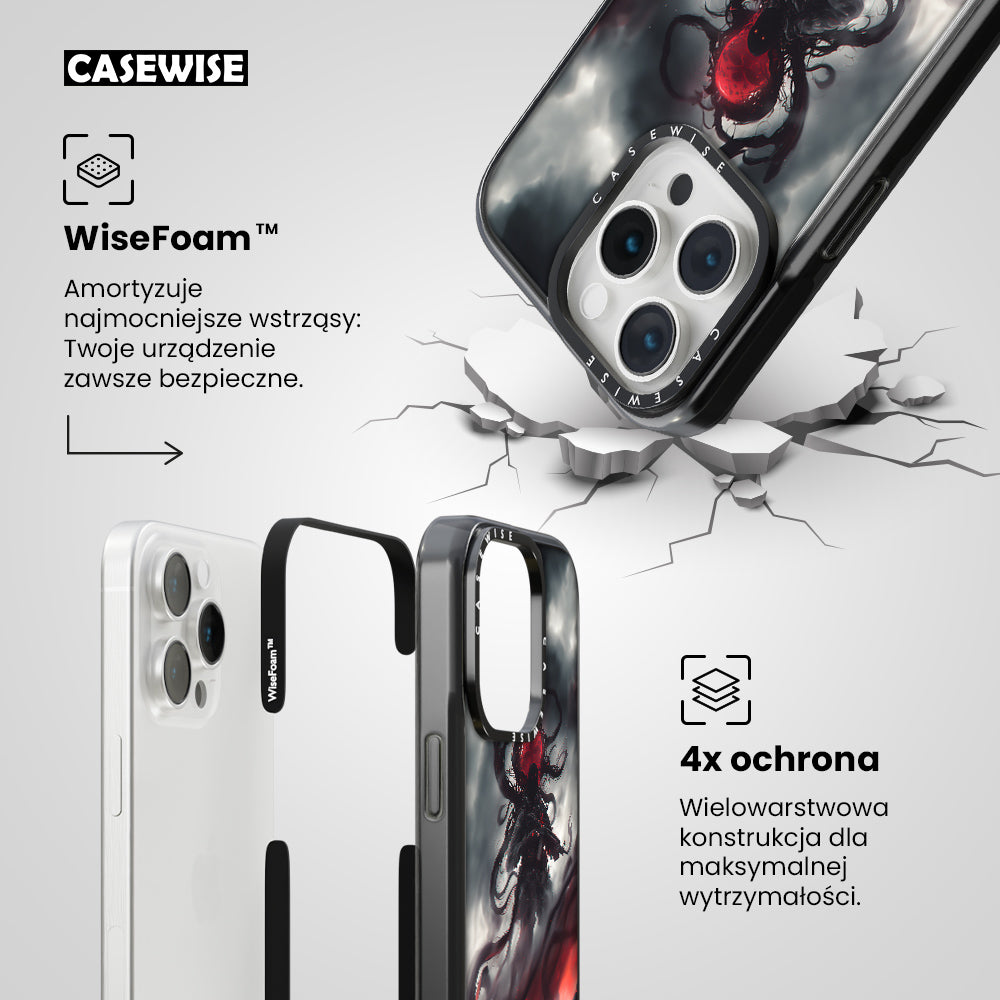 CASEWISE

WiseFoam™

Amortyzuje najmocniejsze wstrząsy: Twoje urządzenie zawsze bezpieczne.

CASEWISE

CASEWISE

WiseFoam™

CASEWISE

4x ochrona

Wielowarstwowa konstrukcja dla maksymalnej wytrzymałości.