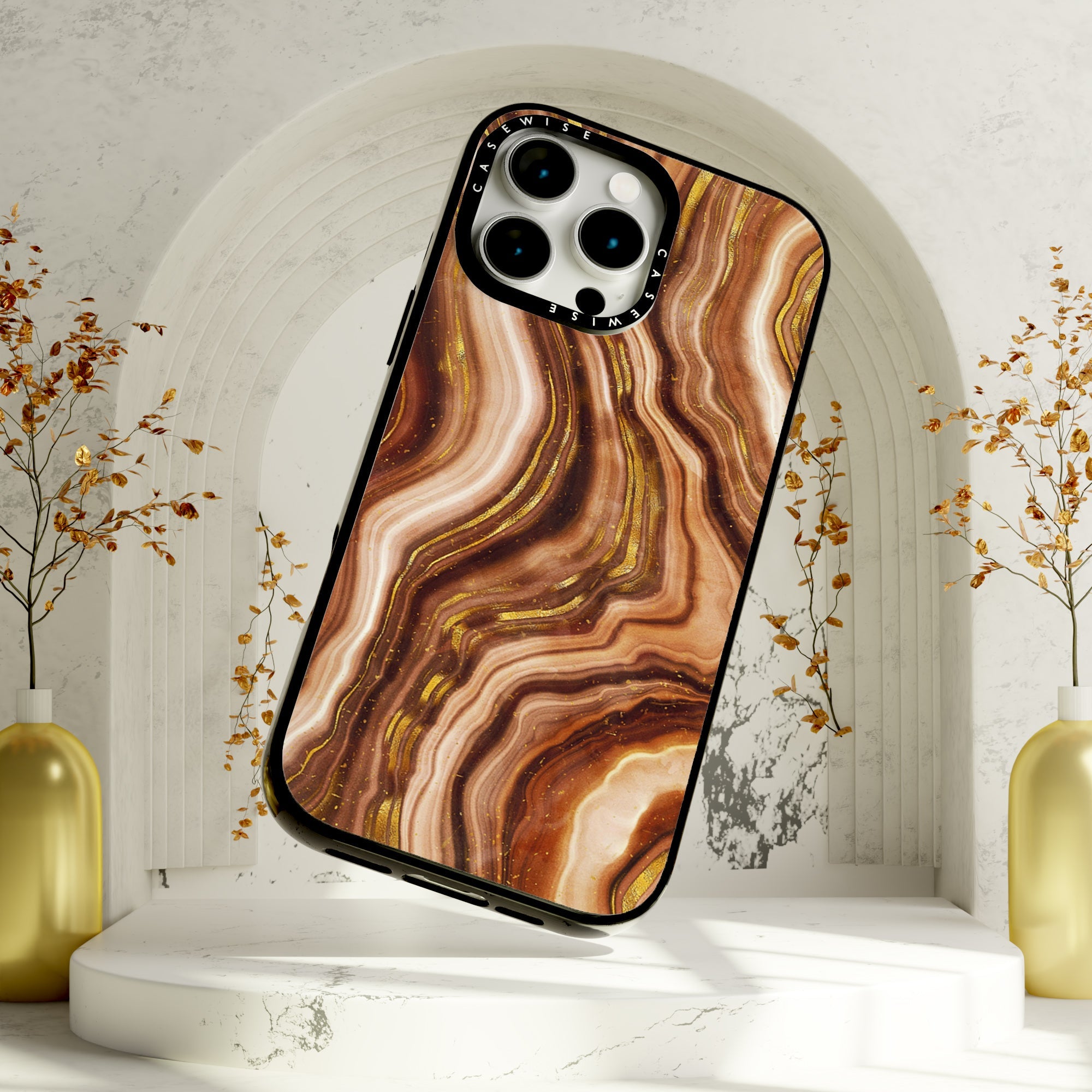 CASEWISE CASEWISE