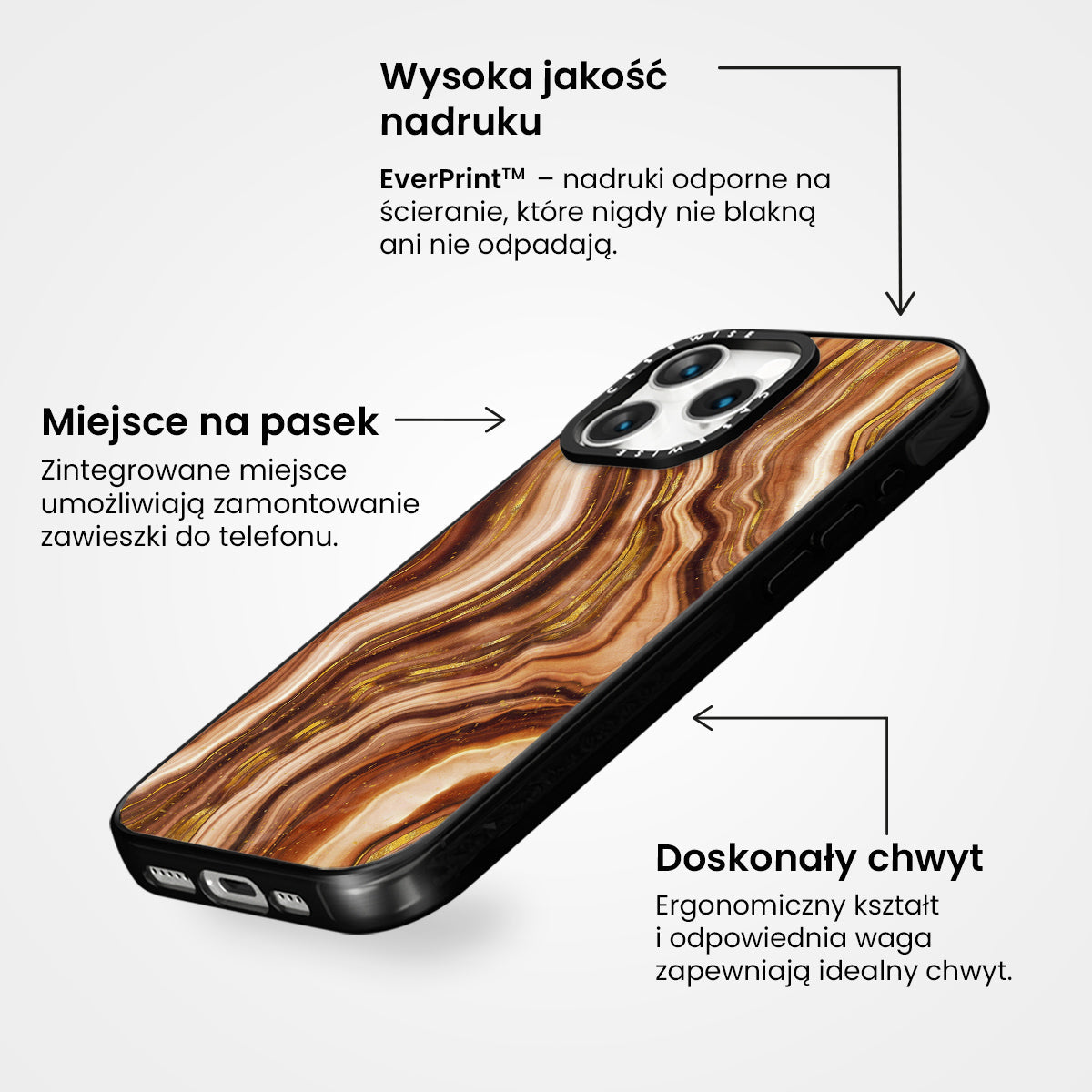 Wysoka jakość nadruku

EverPrint™ – nadruki odporne na ścieranie, które nigdy nie blakną ani nie odpadają.

CASEWISE

CASEWISE

Miejsce na pasek

Zintegrowane miejsce umożliwiają zamontowanie zawieszki do telefonu.

Doskonały chwyt

Ergonomiczny kształt i odpowiednia waga zapewniają idealny chwyt.