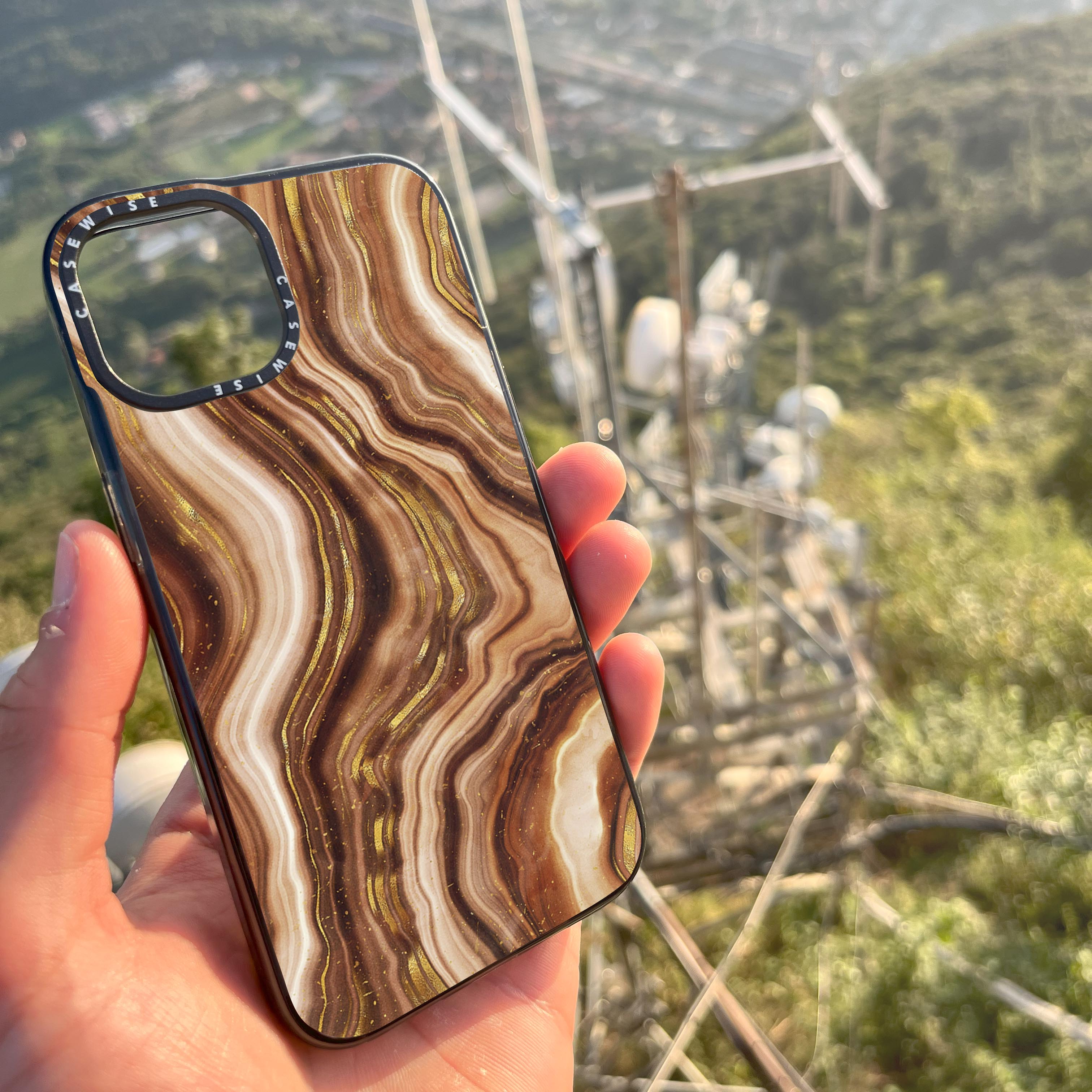 CASEWISE
CASEWISE