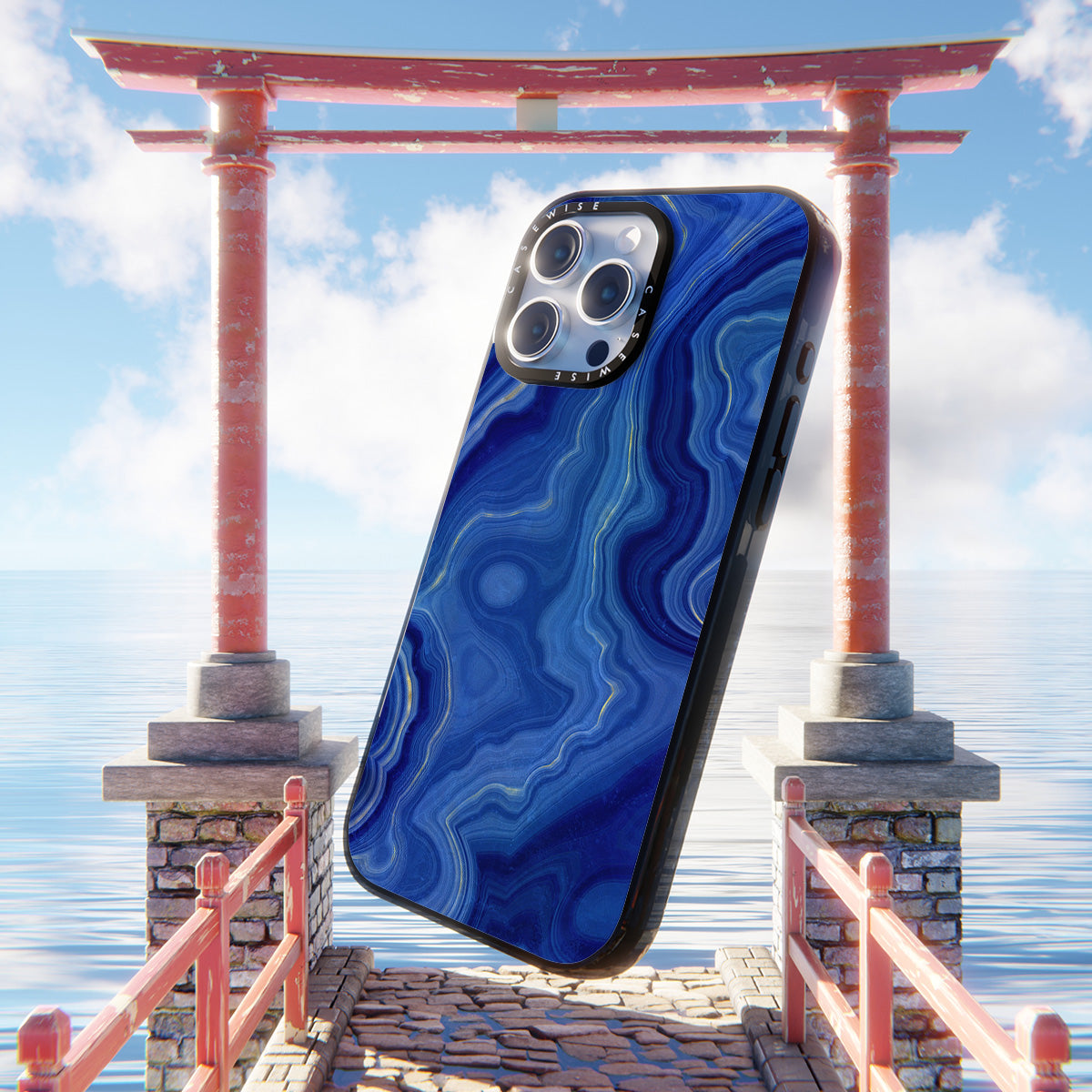 CASEWISE CASEWISE