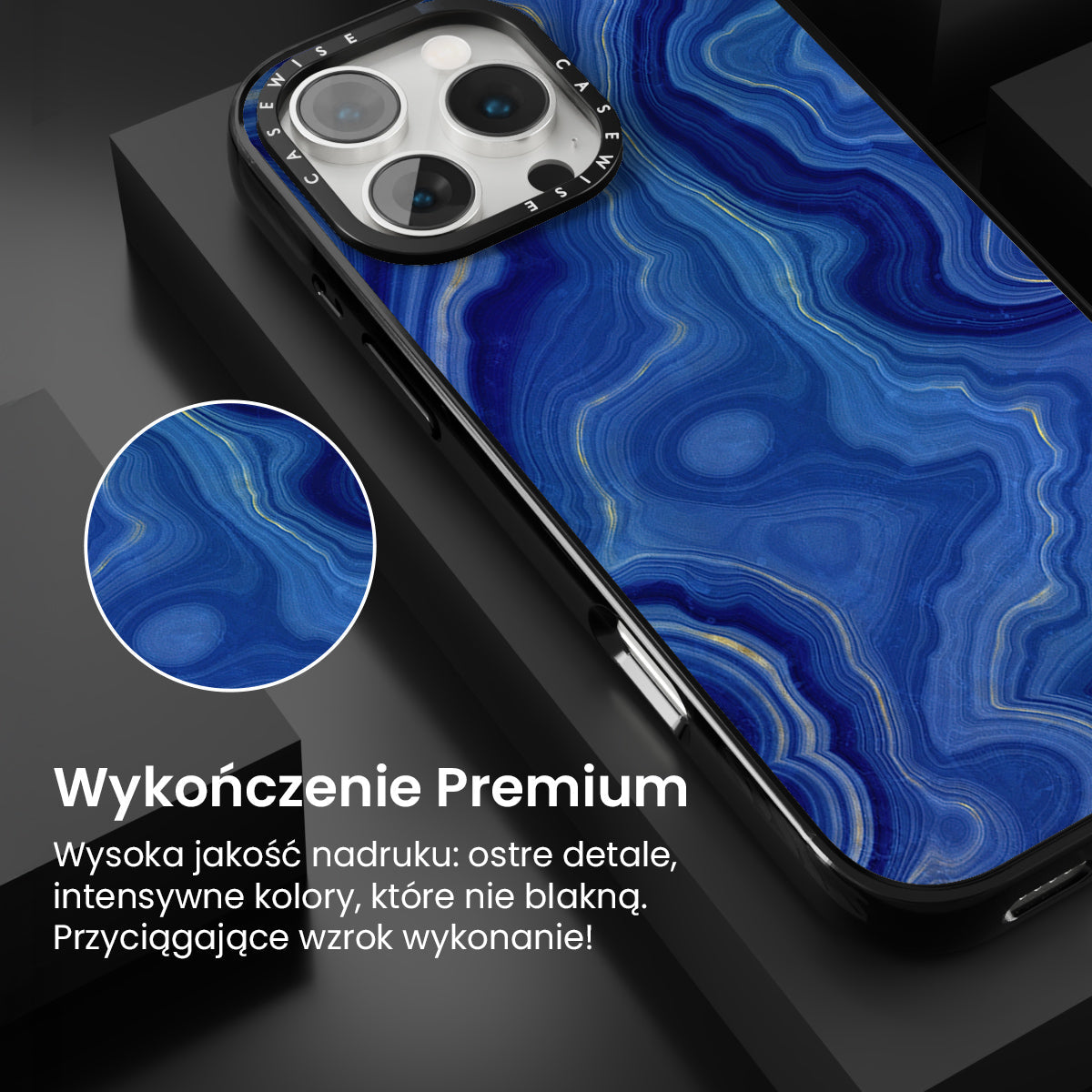 CASEWISE
CASEWISE

Wykończenie Premium

Wysoka jakość nadruku: ostre detale, intensywne kolory, które nie blakną. Przyciągające wzrok wykonanie!