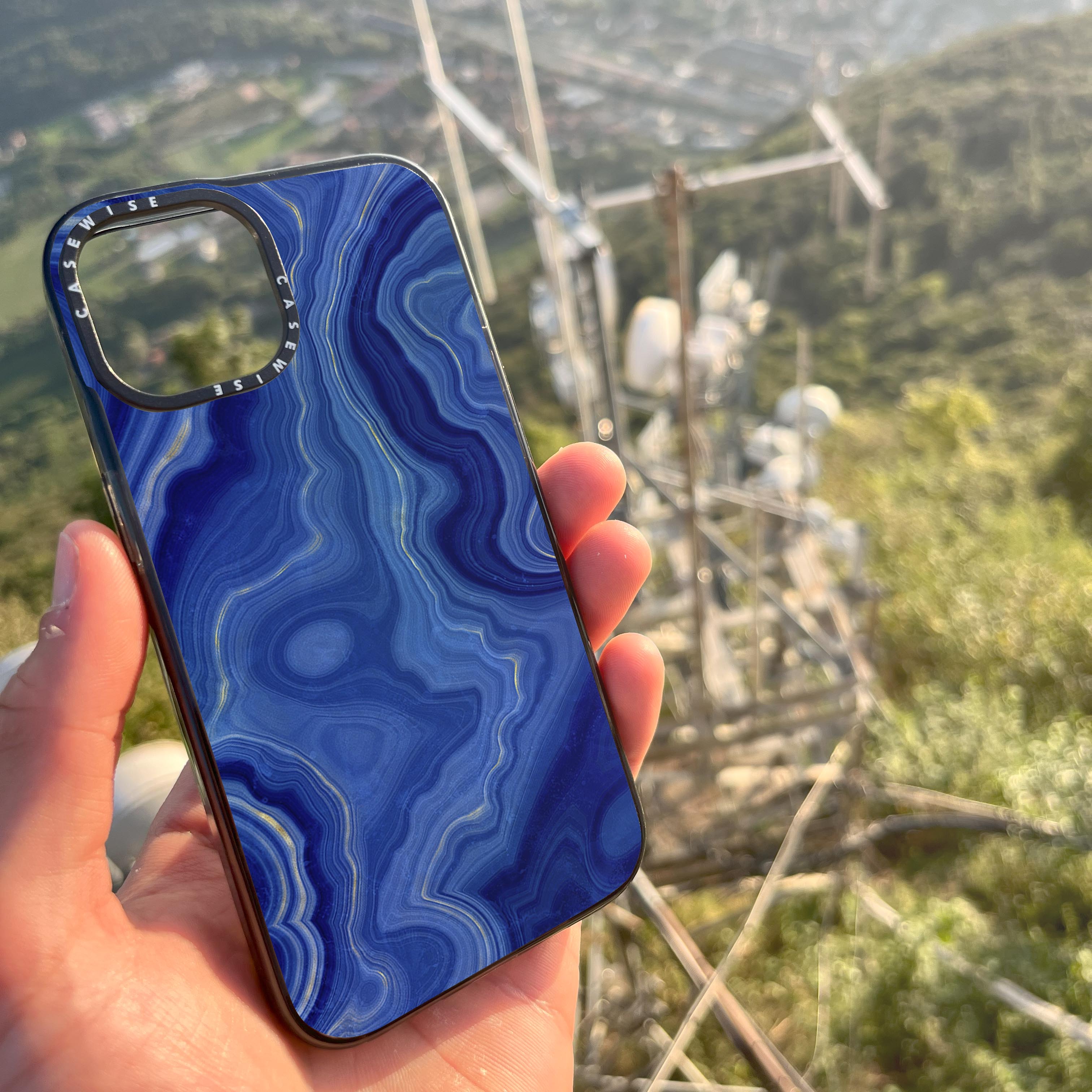 CASEWISE CASEWISE