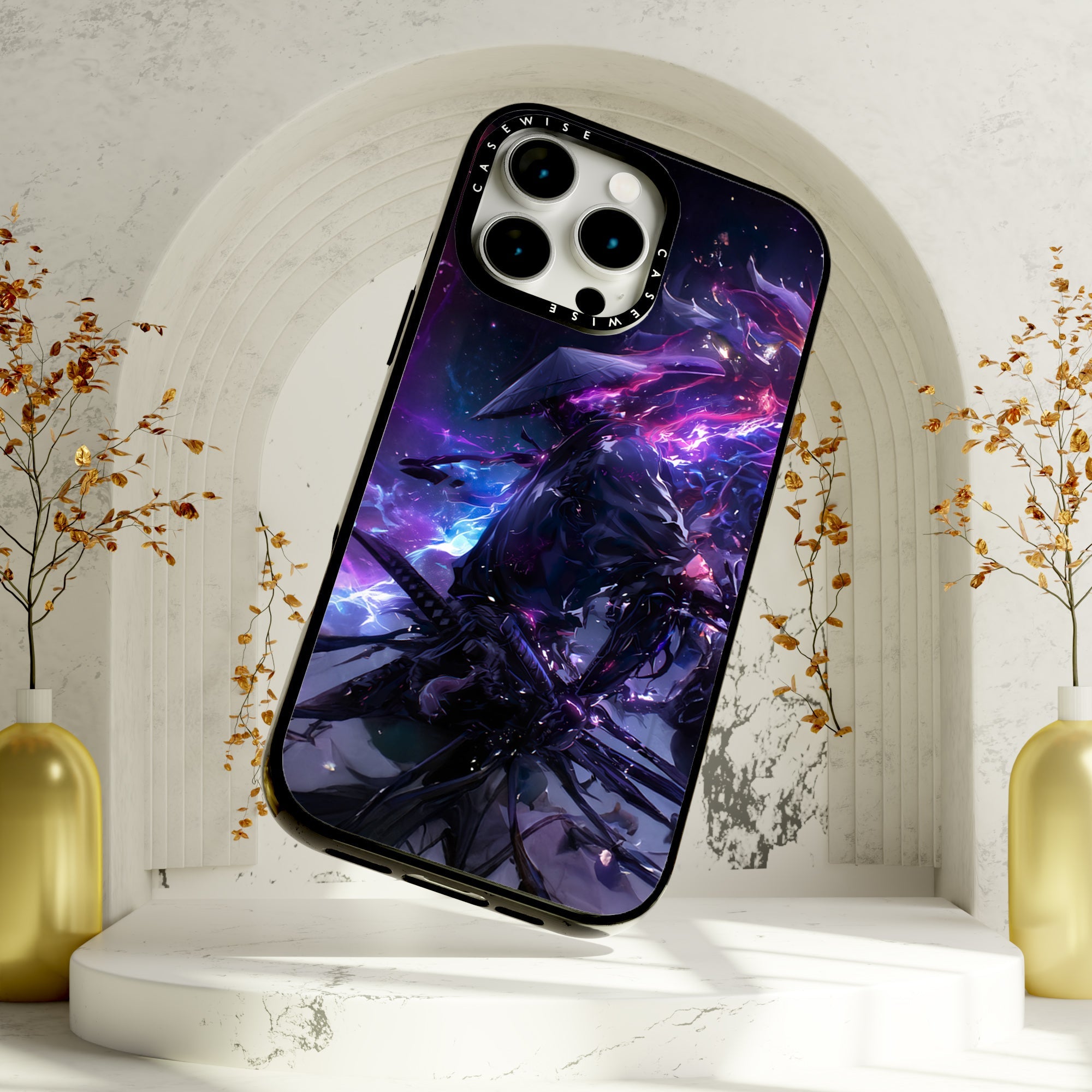 CASEWISE
CASEWISE