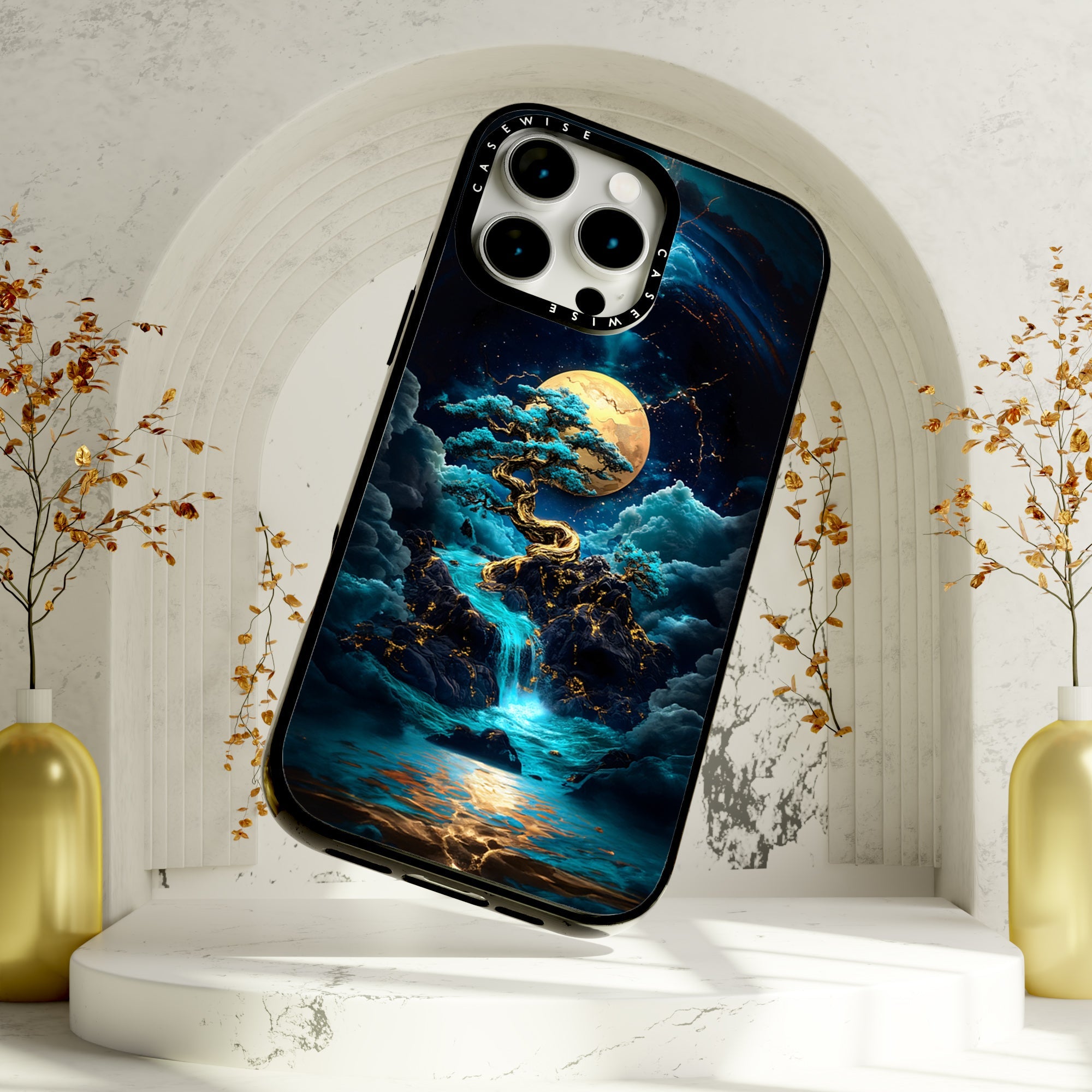 CASEWISE CASEWISE