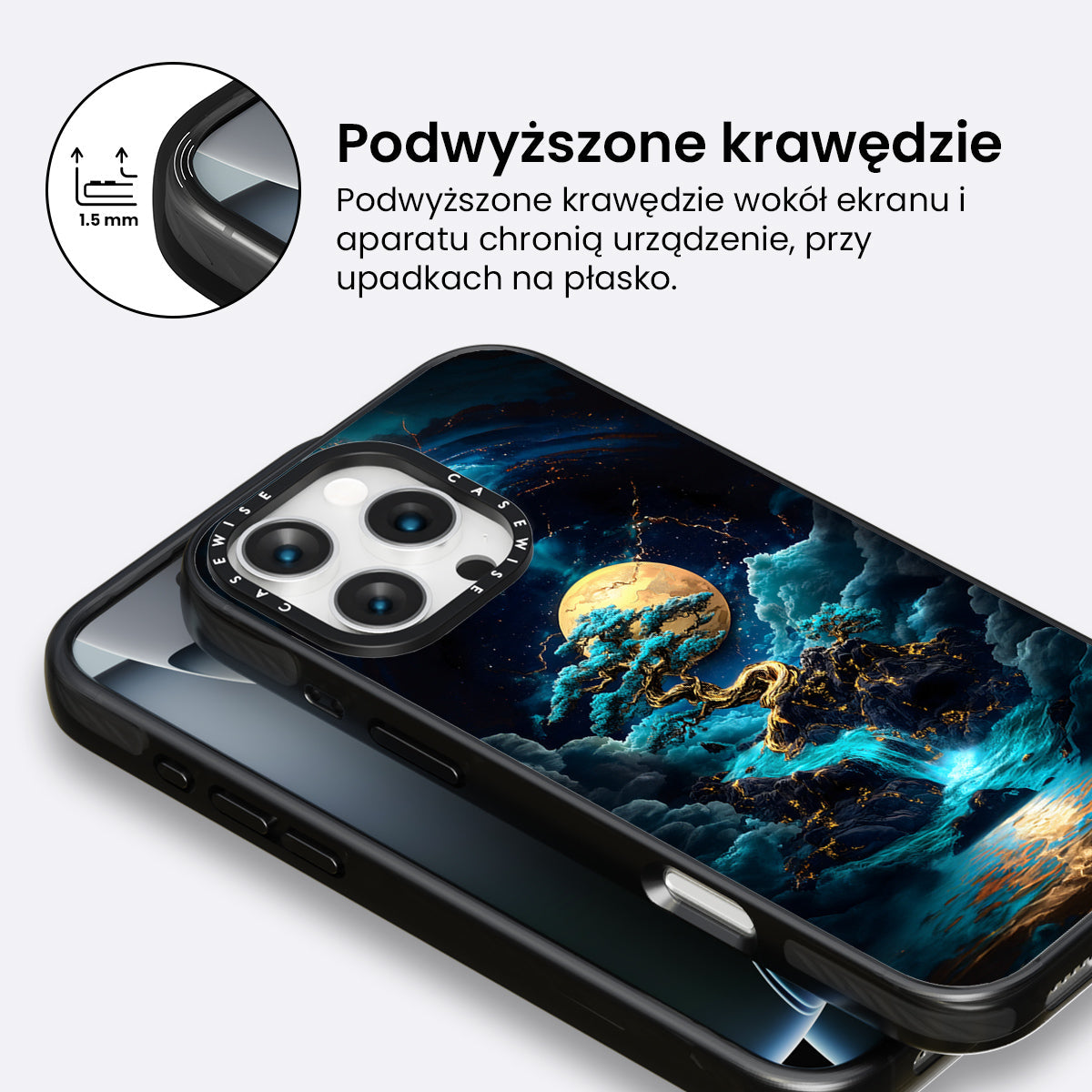 1.5 mm

Podwyższone krawędzie

Podwyższone krawędzie wokół ekranu i aparatu chronią urządzenie, przy upadkach na płasko.

CASEWISE CASEWISE