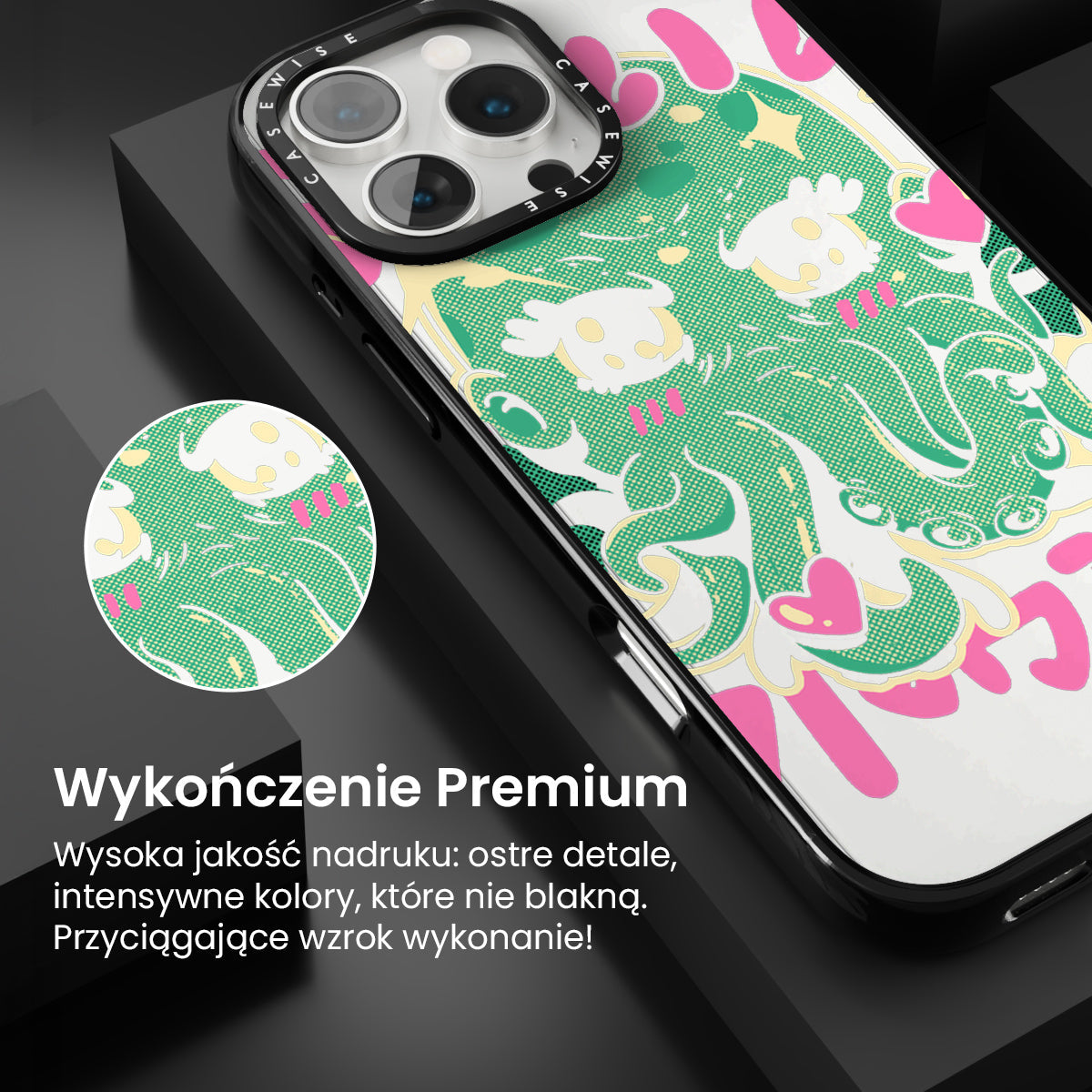 CASEWISE CASEWISE

Wykończenie Premium

Wysoka jakość nadruku: ostre detale, intensywne kolory, które nie blakną. Przyciągające wzrok wykonanie!