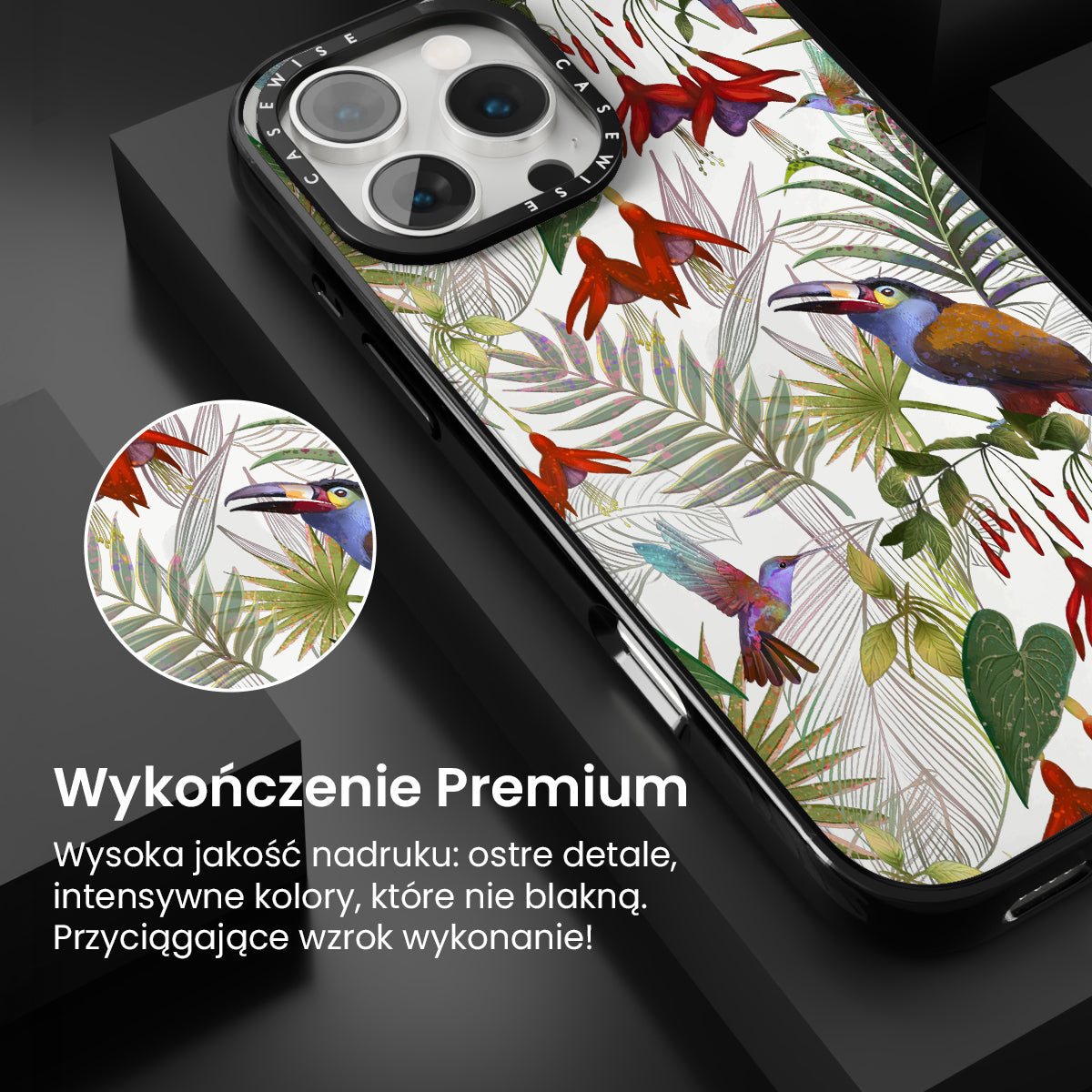 CASEWISE CASEWISE

Wykończenie Premium

Wysoka jakość nadruku: ostre detale, intensywne kolory, które nie blakną. Przyciągające wzrok wykonanie!