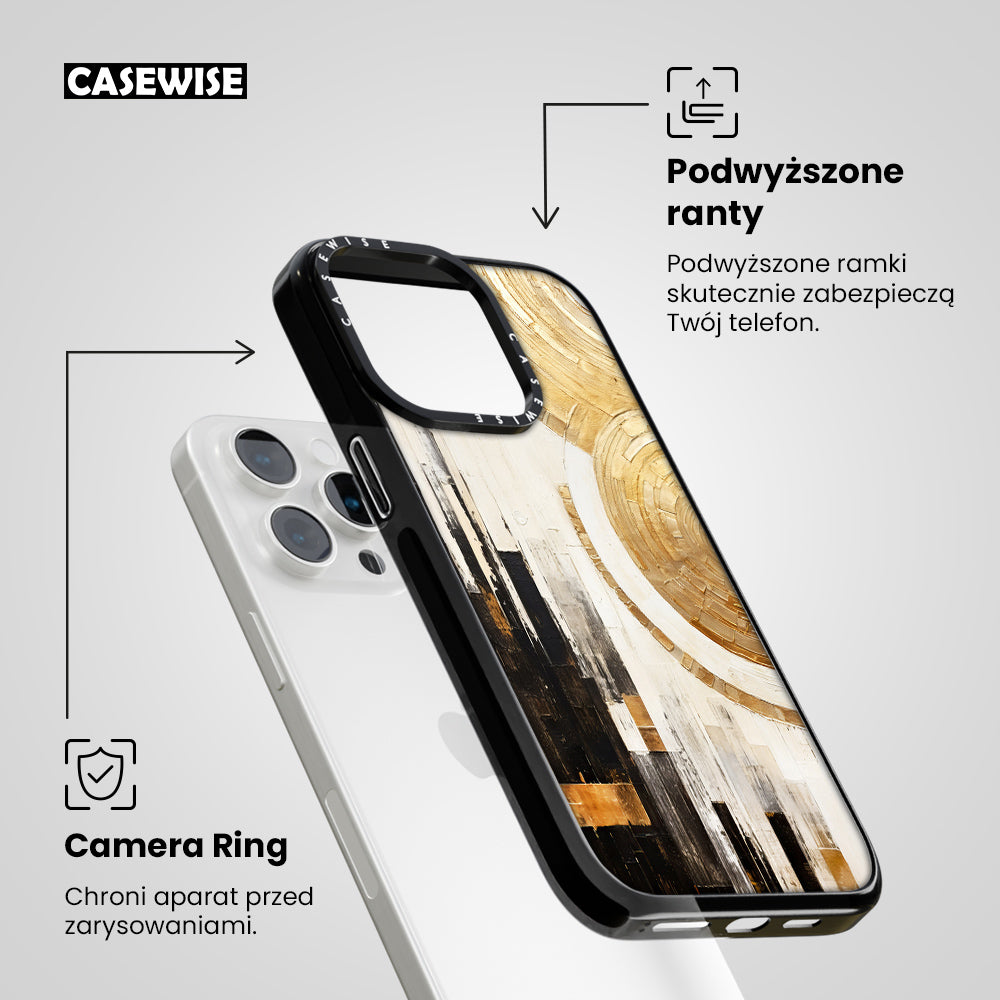 CASEWISE

Podwyższone ranty

Podwyższone ramki skutecznie zabezpieczą Twój telefon.

CASEWISE

CASEWISE

Camera Ring

Chroni aparat przed zarysowaniami.