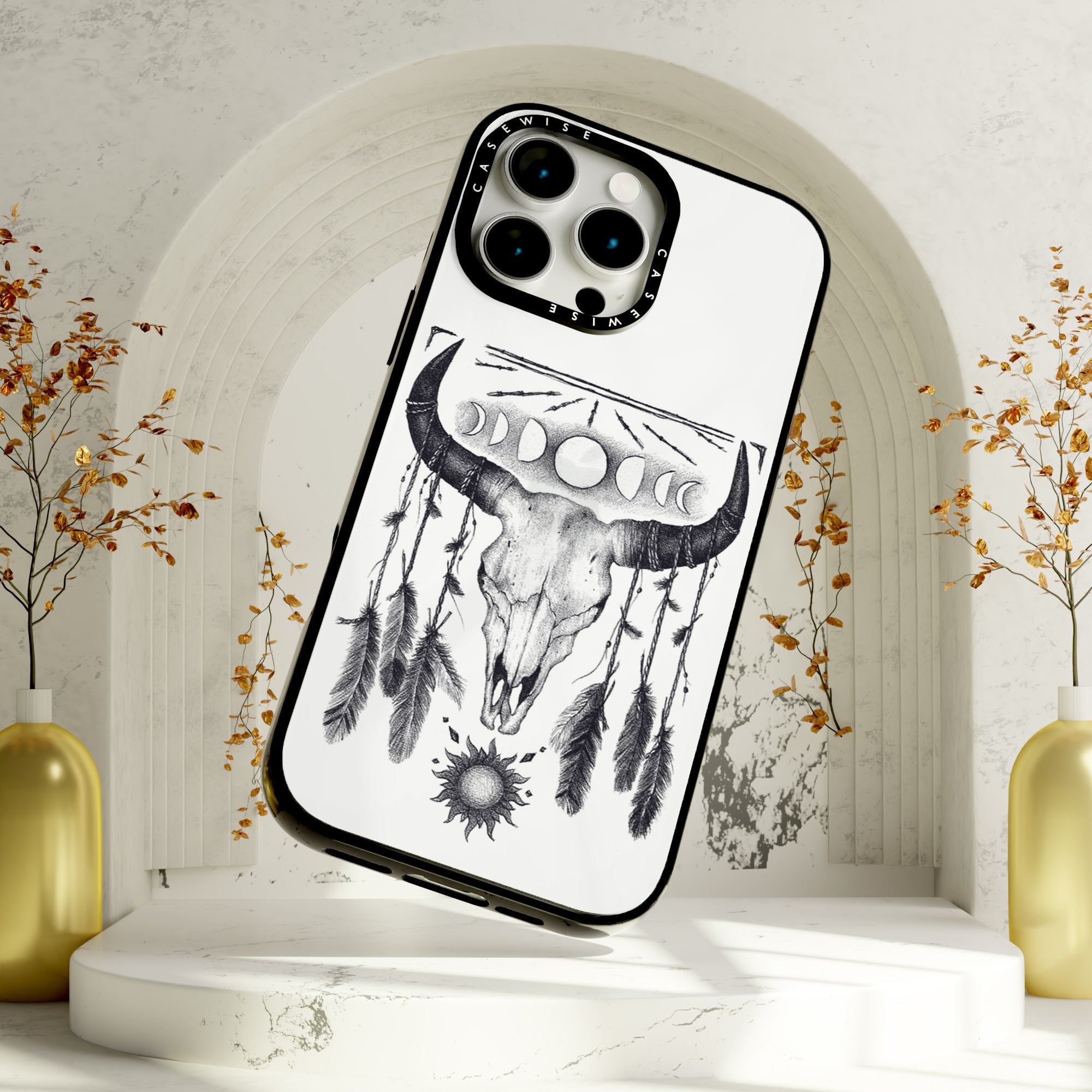 CASEWISE CASEWISE