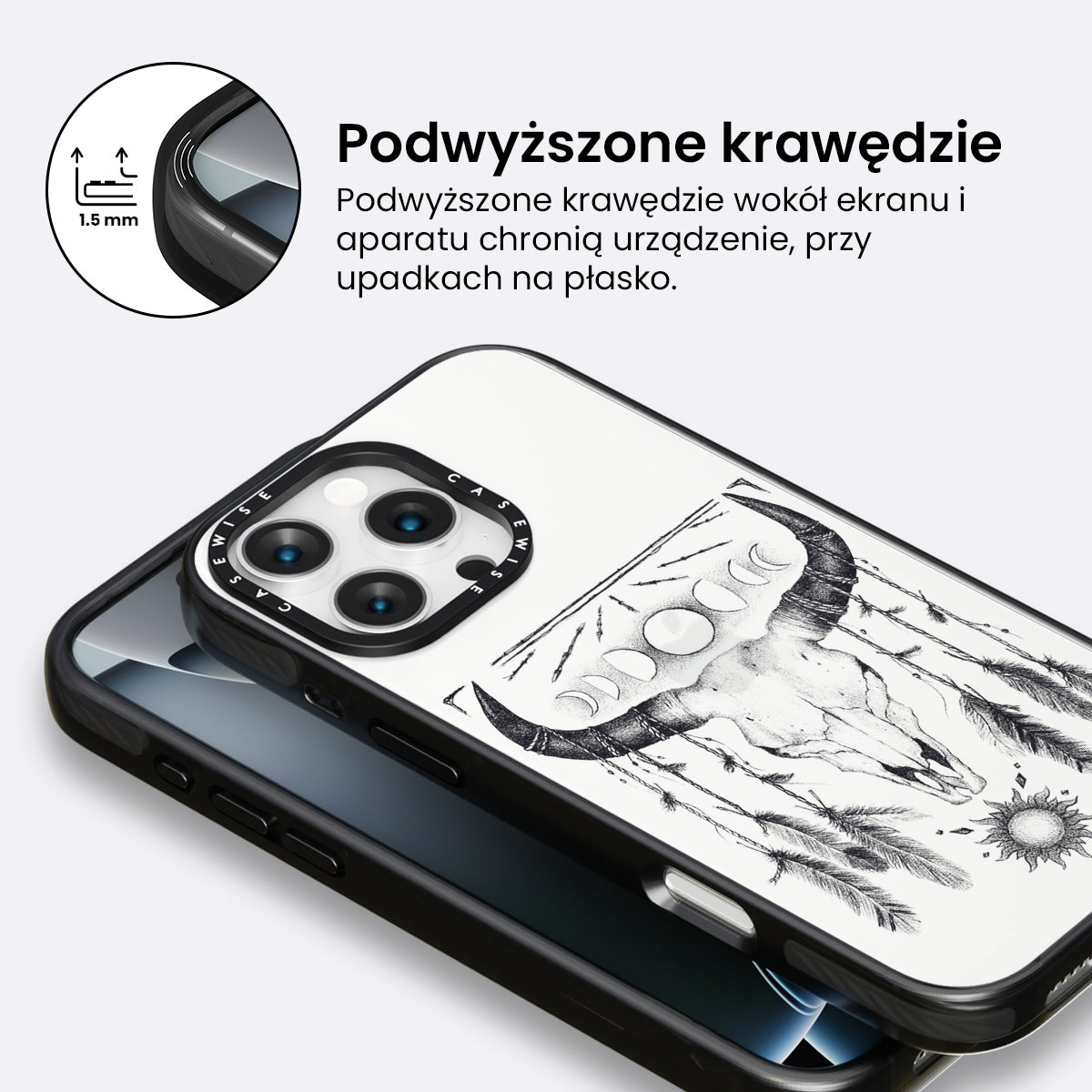 1.5 mm

Podwyższone krawędzie

Podwyższone krawędzie wokół ekranu i aparatu chronią urządzenie, przy upadkach na płasko.

CASEWISE CASEWISE