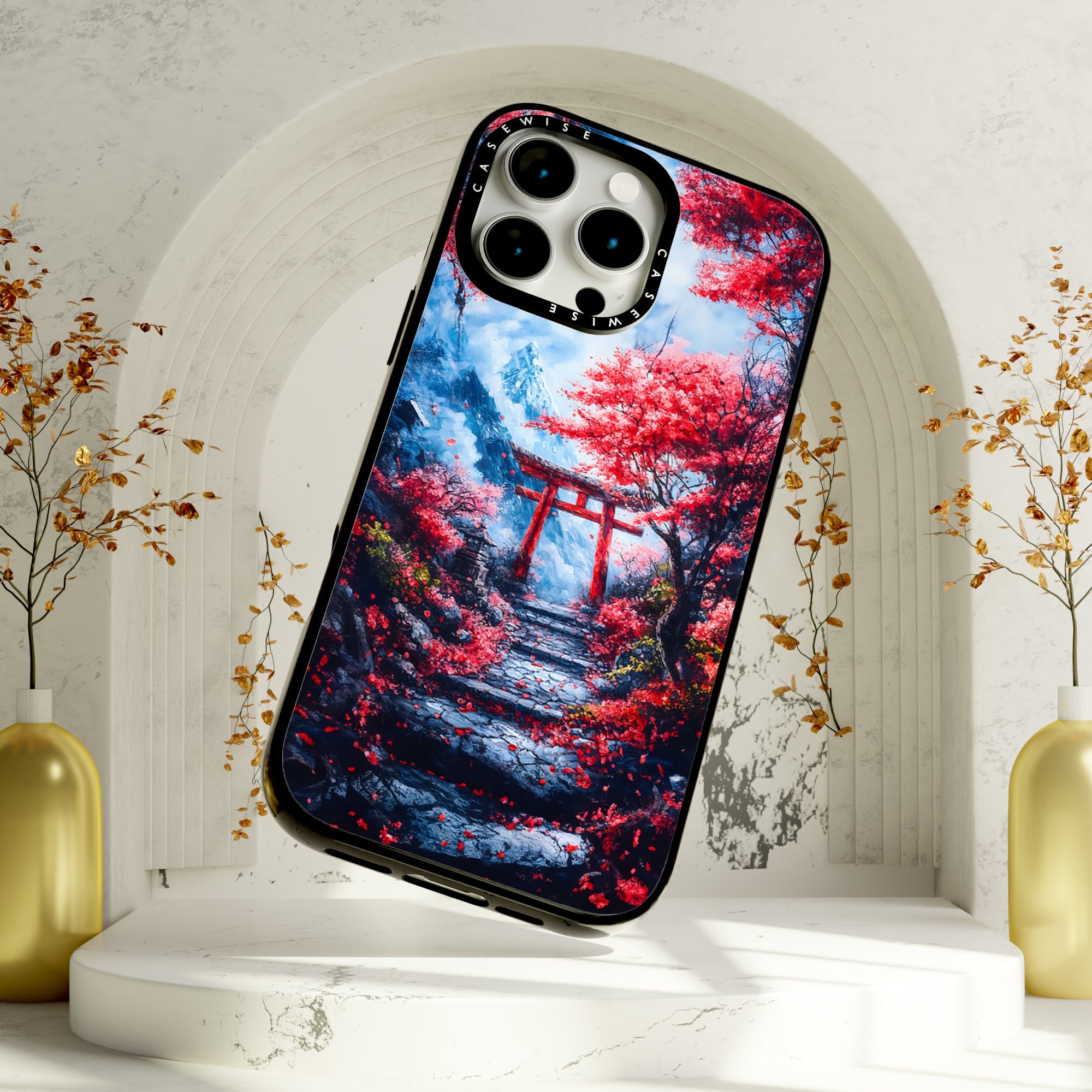 CASEWISE
CASEWISE