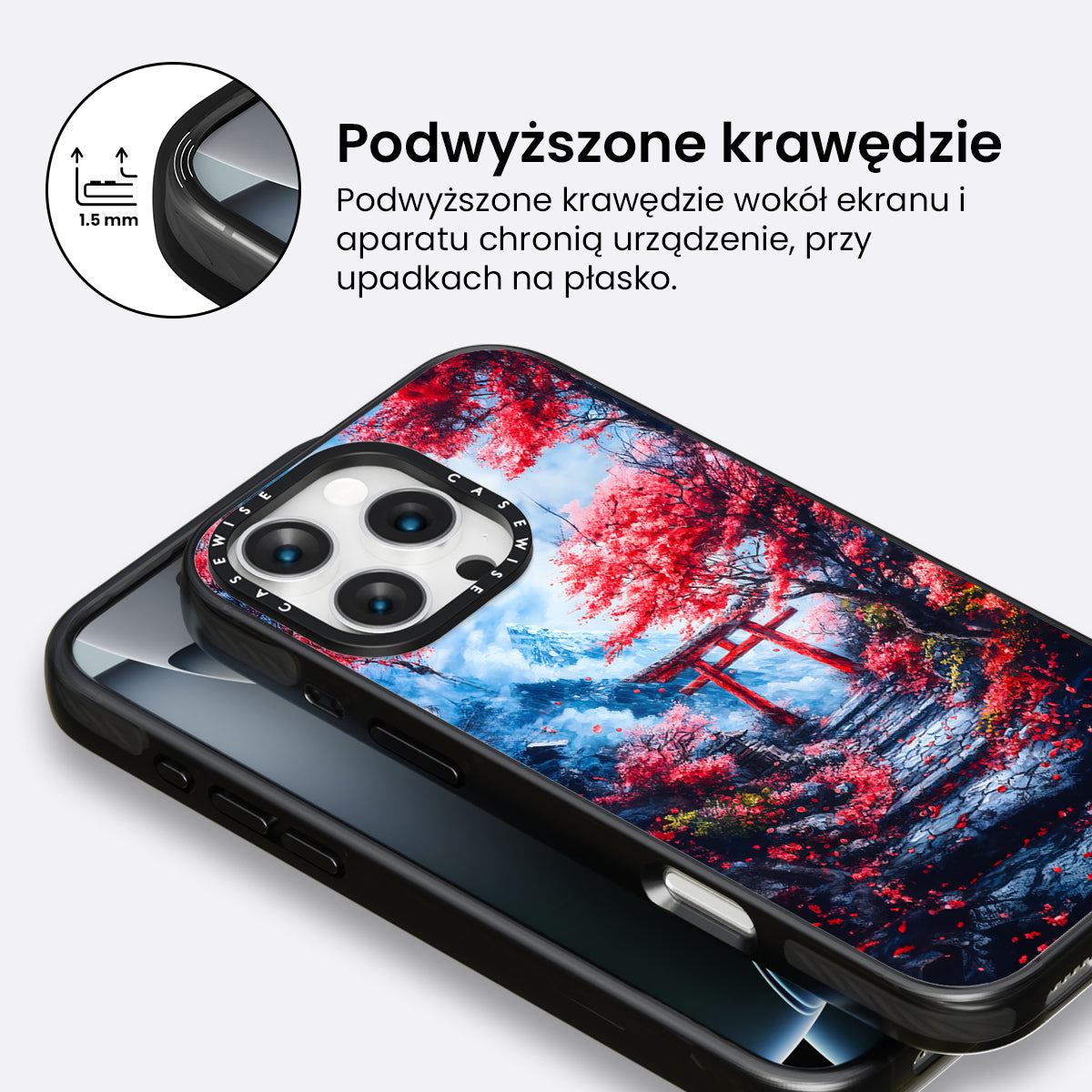 1.5 mm

Podwyższone krawędzie

Podwyższone krawędzie wokół ekranu i aparatu chronią urządzenie, przy upadkach na płasko.

CASEWISE CASEWISE